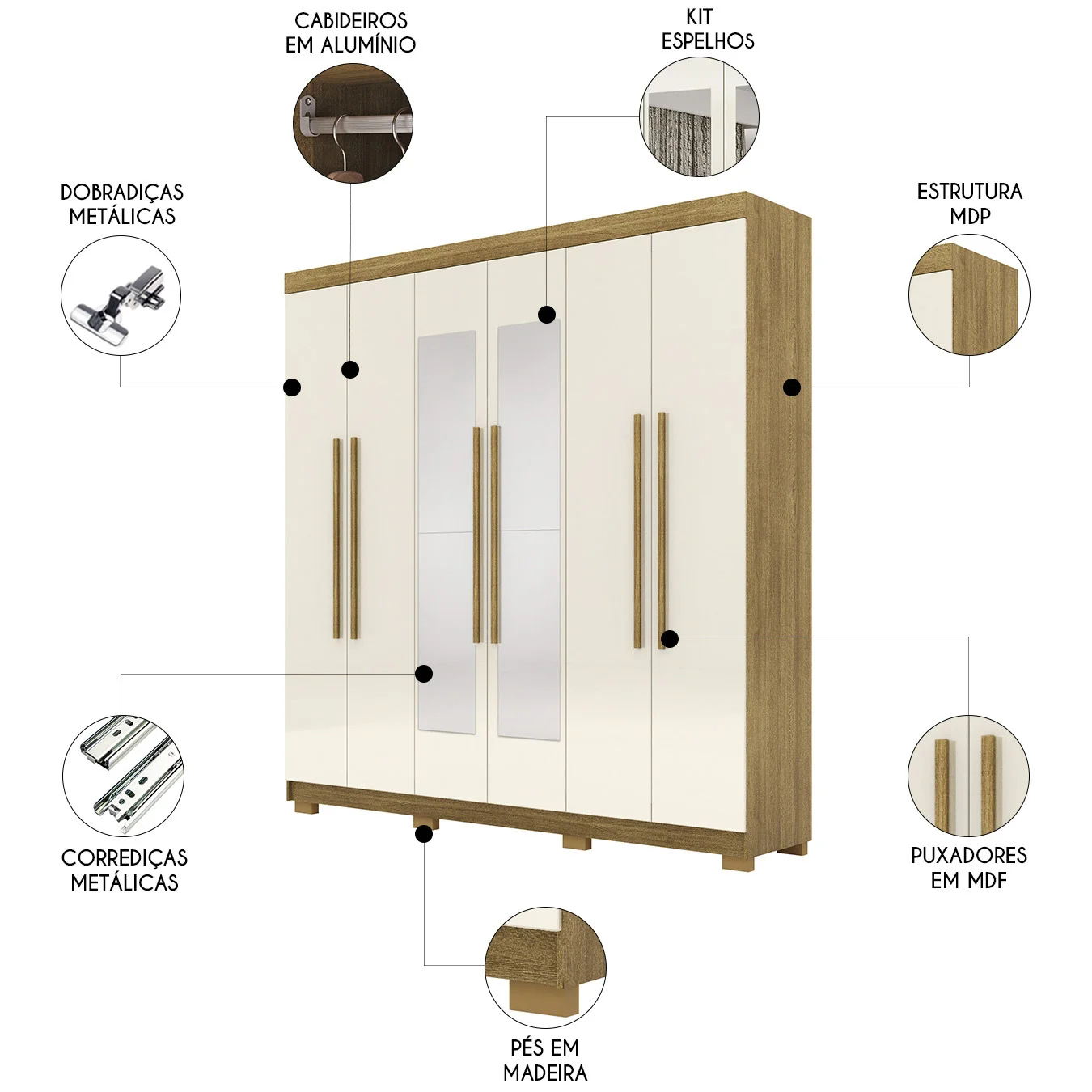 CABIDEIROS EM ALUMÍNIO

KIT ESPELHOS

DOBRADIÇAS METÁLICAS

ESTRUTURA MDP

CORREDIÇAS METÁLICAS

PUXADORES EM MDF

PÉS EM MADEIRA