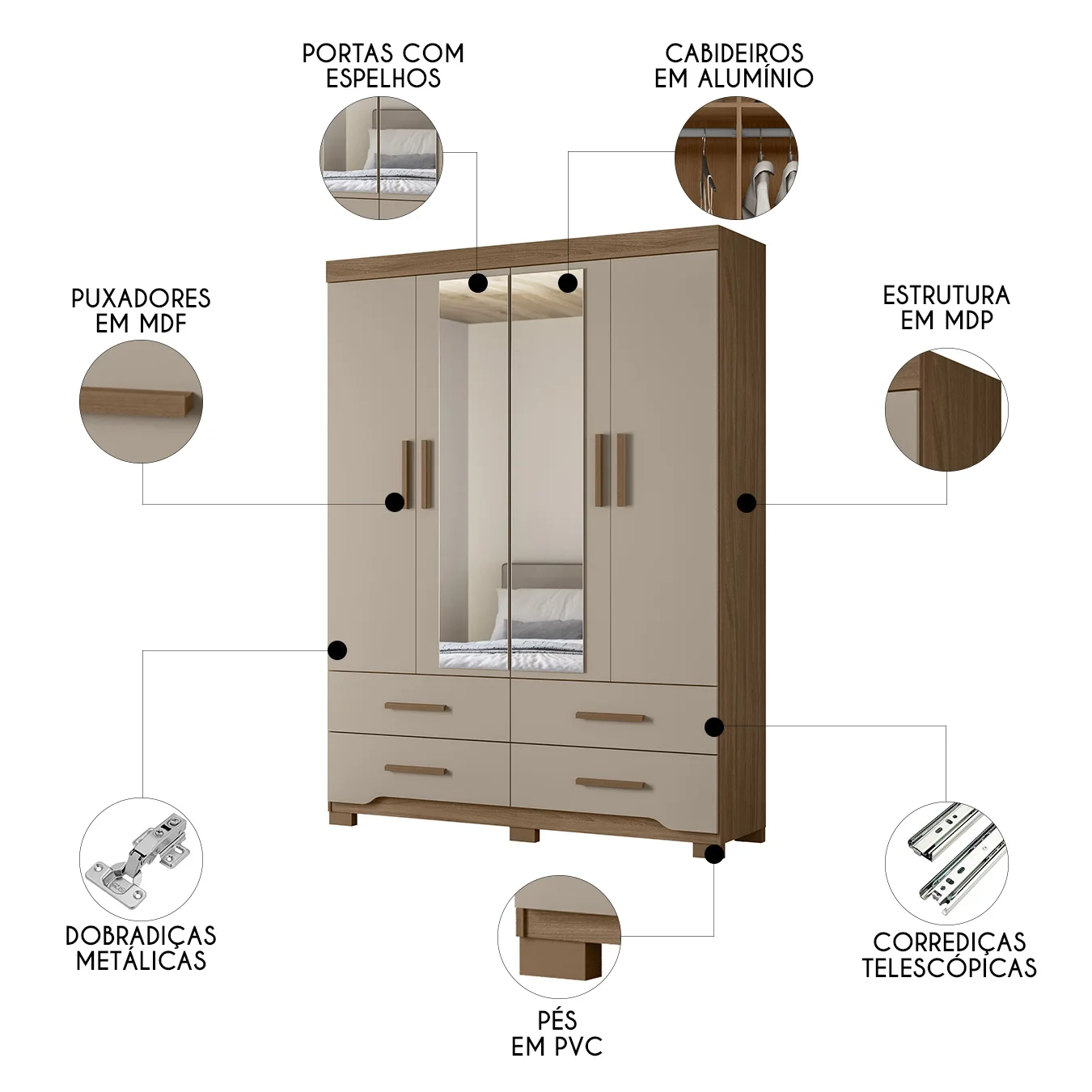 PORTAS COM ESPELHOS

CABIDEIROS EM ALUMÍNIO

PUXADORES EM MDF

ESTRUTURA EM MDP

DOBRADIÇAS METÁLICAS

PÉS EM PVC

CORREDIÇAS TELESCÓPICAS