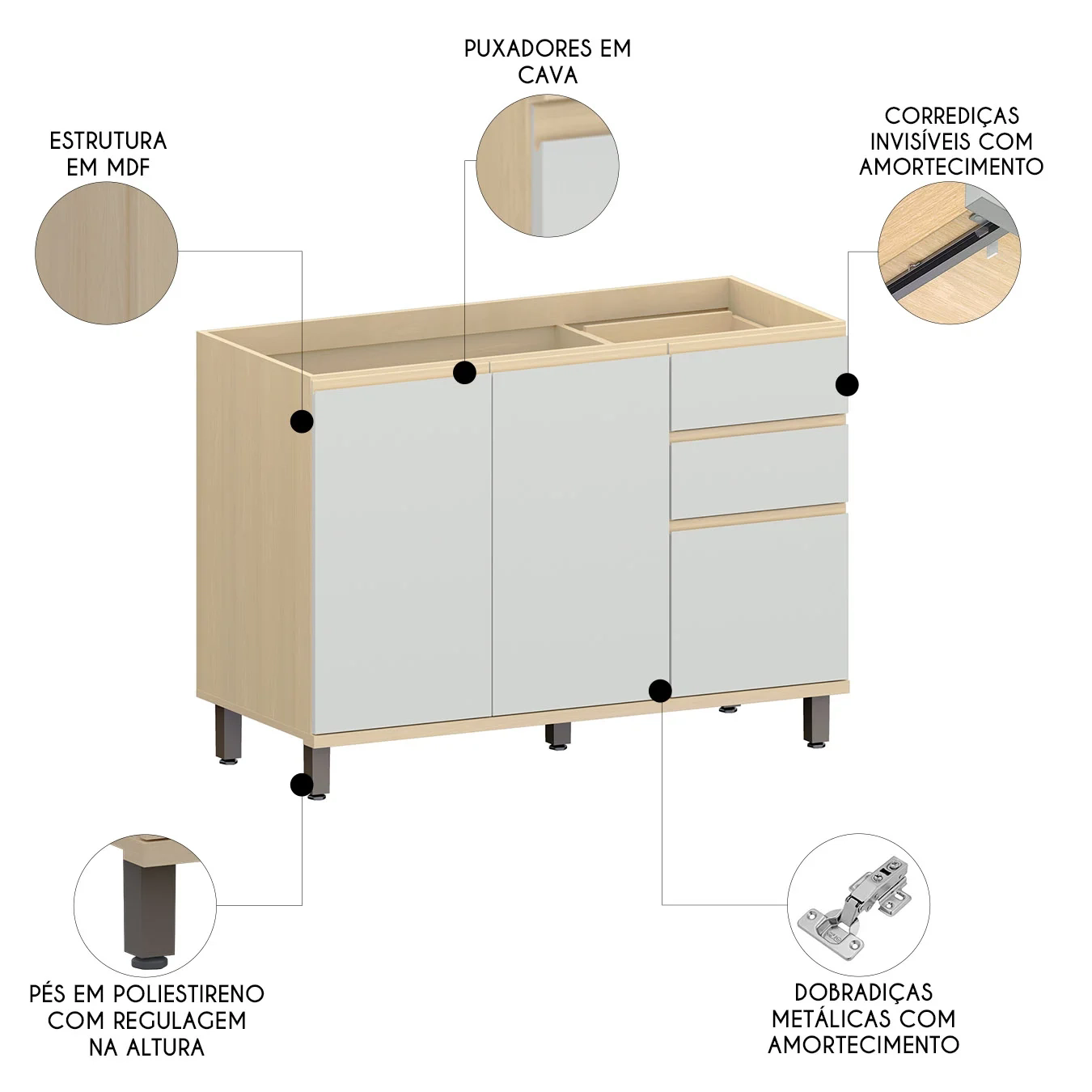 PUXADORES EM CAVA

ESTRUTURA EM MDF

CORREDIÇAS INVISÍVEIS COM AMORTECIMENTO

PÉS EM POLIESTIRENO COM REGULAGEM NA ALTURA

DOBRADIÇAS METÁLICAS COM AMORTECIMENTO