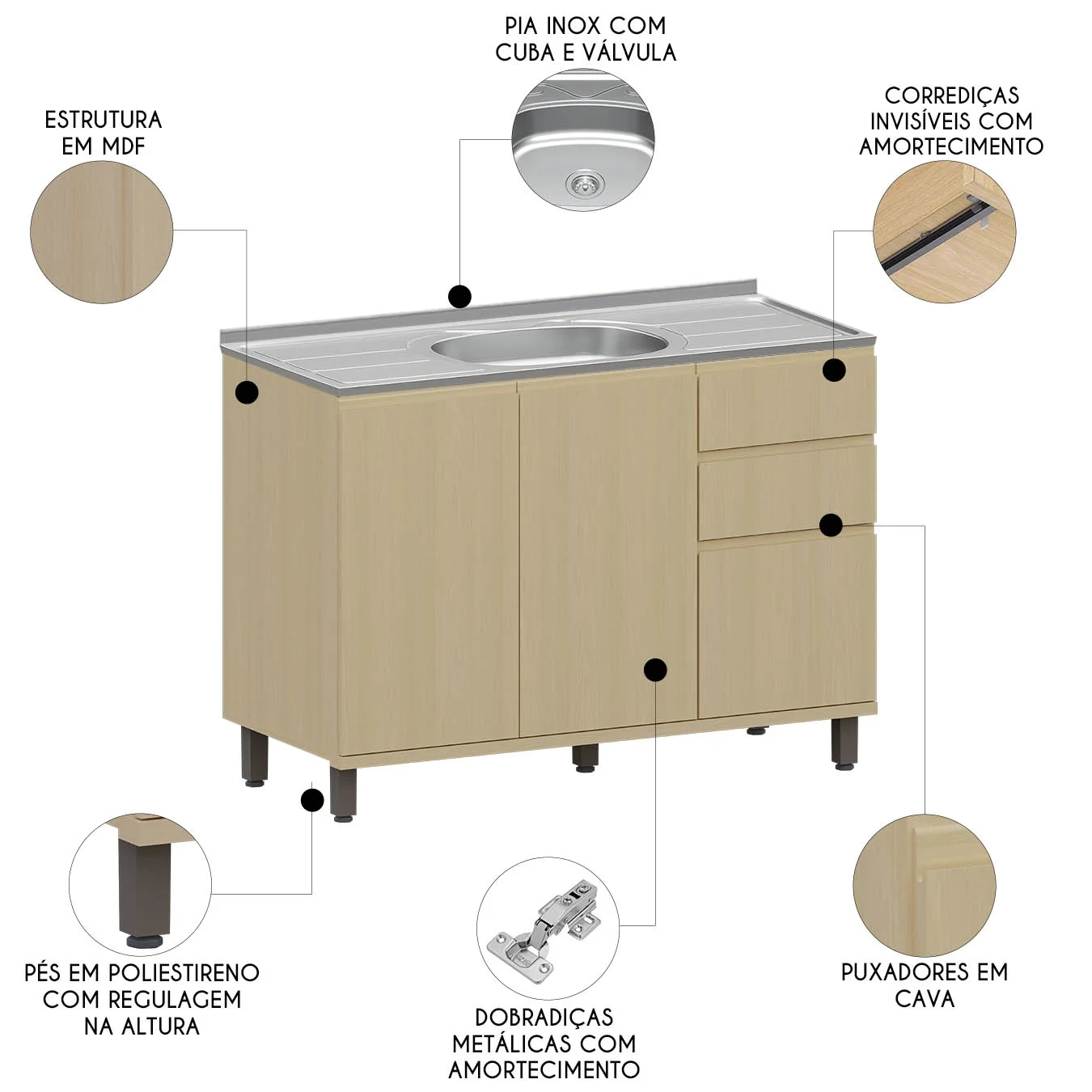 PIA INOX COM CUBA E VÁLVULA

ESTRUTURA EM MDF

CORREDIÇAS INVISÍVEIS COM AMORTECIMENTO

PÉS EM POLIESTIRENO COM REGULAGEM NA ALTURA

DOBRADIÇAS METÁLICAS COM AMORTECIMENTO

PUXADORES EM CAVA