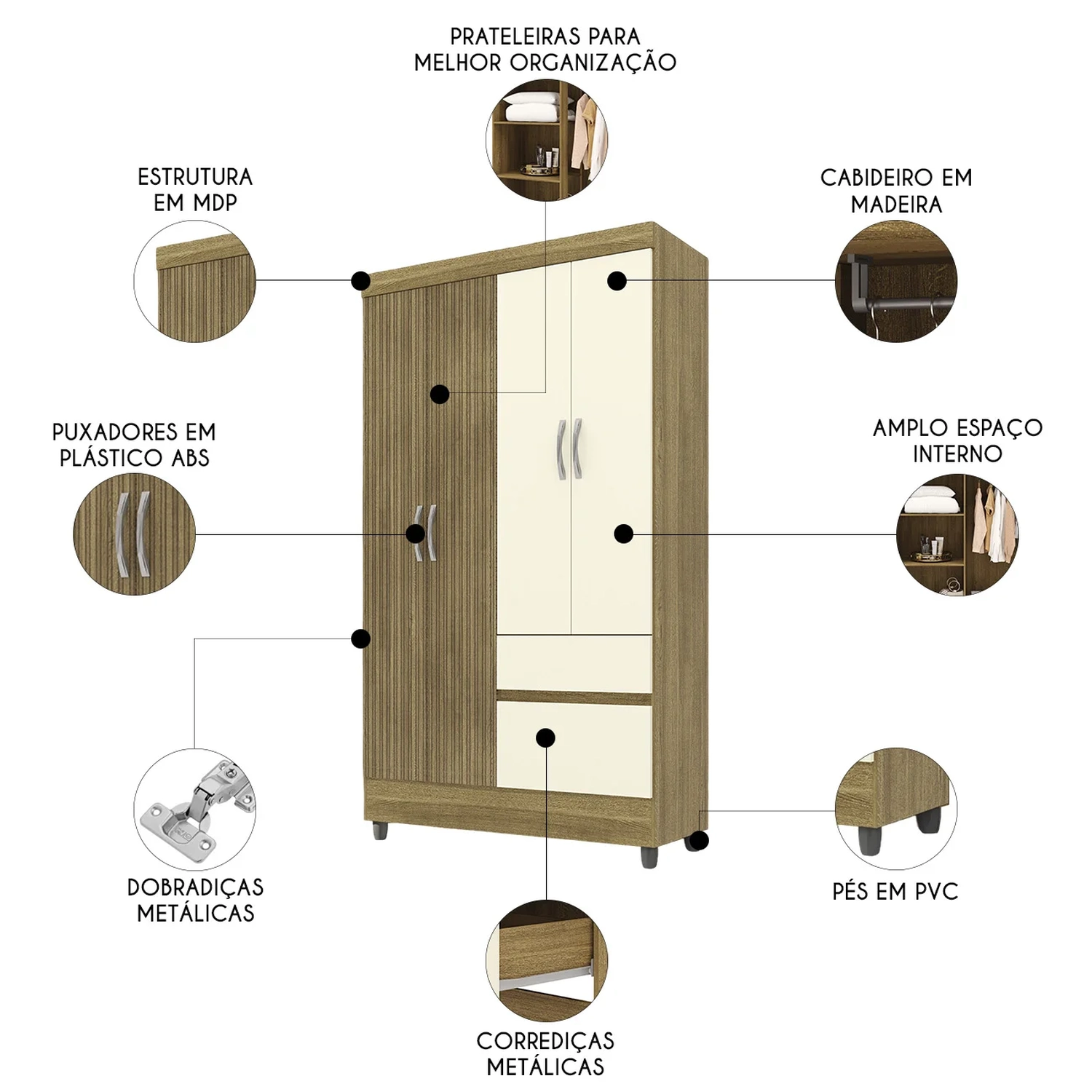 PRATELEIRAS PARA MELHOR ORGANIZAÇÃO

ESTRUTURA EM MDP

CABIDEIRO EM MADEIRA

PUXADORES EM PLÁSTICO ABS

AMPLO ESPAÇO INTERNO

DOBRADIÇAS METÁLICAS

PÉS EM PVC

CORREDIÇAS METÁLICAS