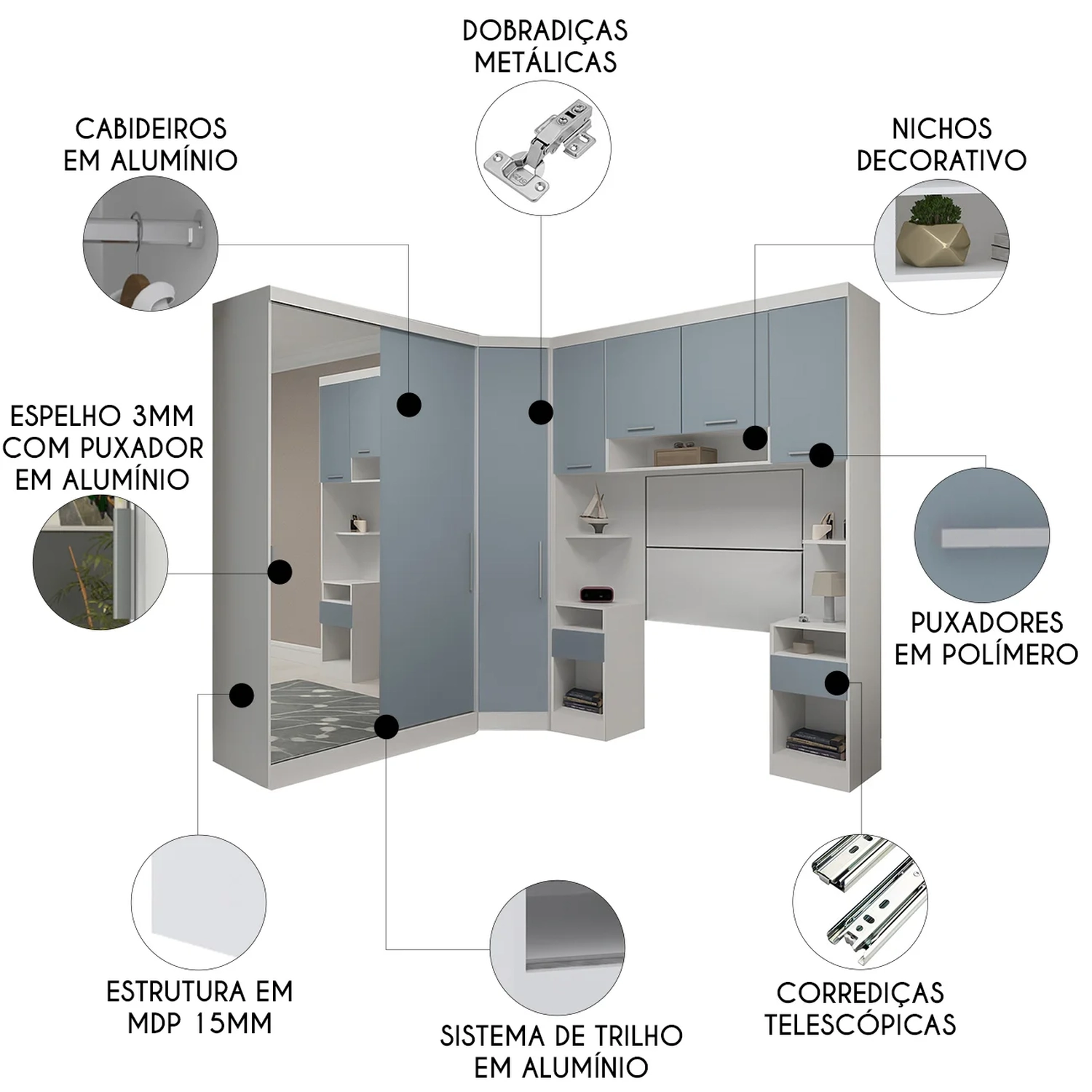 DOBRADIÇAS METÁLICAS

CABIDEIROS EM ALUMÍNIO

NICHOS DECORATIVO

ESPELHO 3MM COM PUXADOR EM ALUMÍNIO

PUXADORES EM POLÍMERO

ESTRUTURA EM MDP 15MM

SISTEMA DE TRILHO EM ALUMÍNIO

CORREDIÇAS TELESCÓPICAS