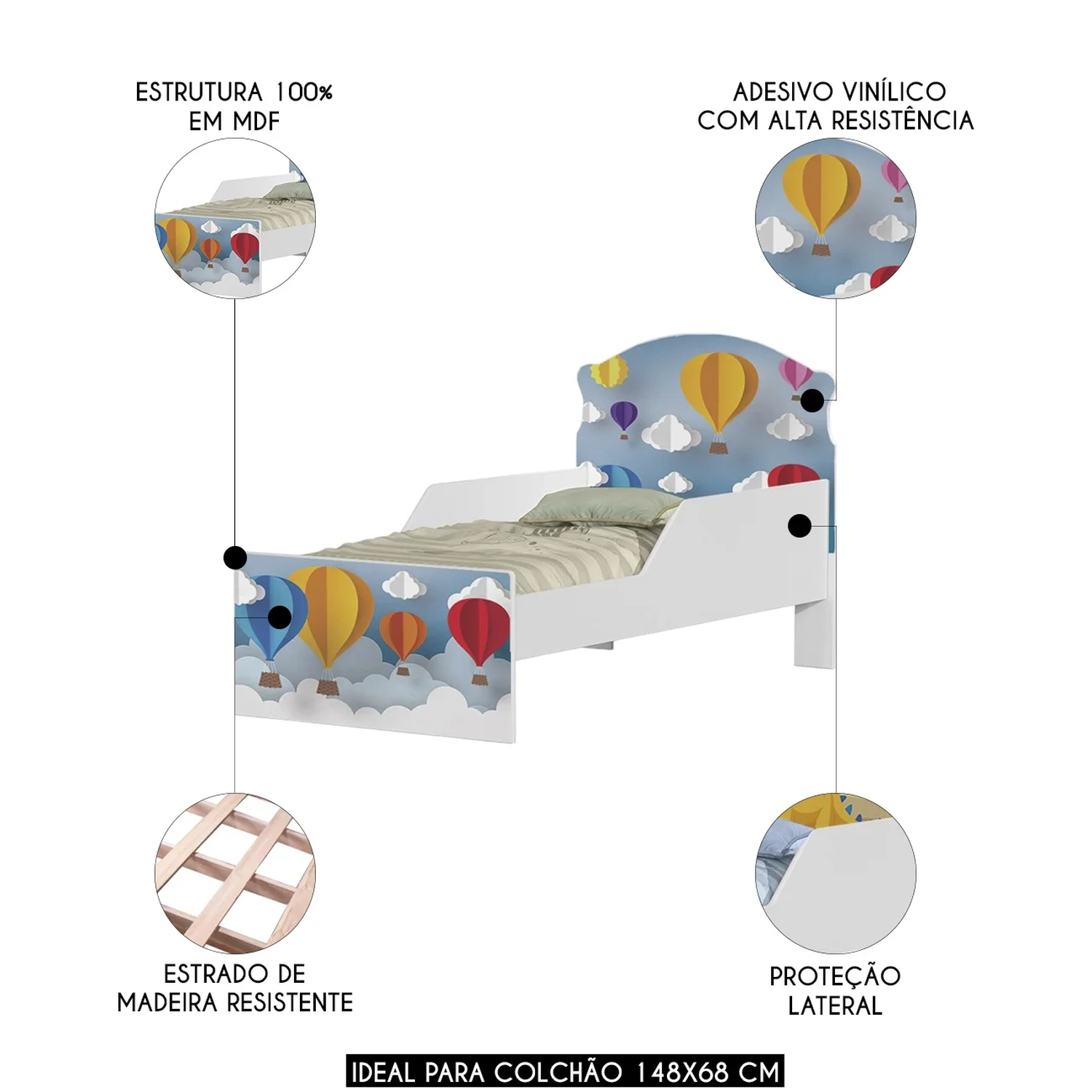 ESTRUTURA 100%
EM MDF

ADESIVO VINÍLICO
COM ALTA RESISTÊNCIA

ESTRADO DE
MADEIRA RESISTENTE

PROTEÇÃO
LATERAL

IDEAL PARA COLCHÃO 148X68 CM