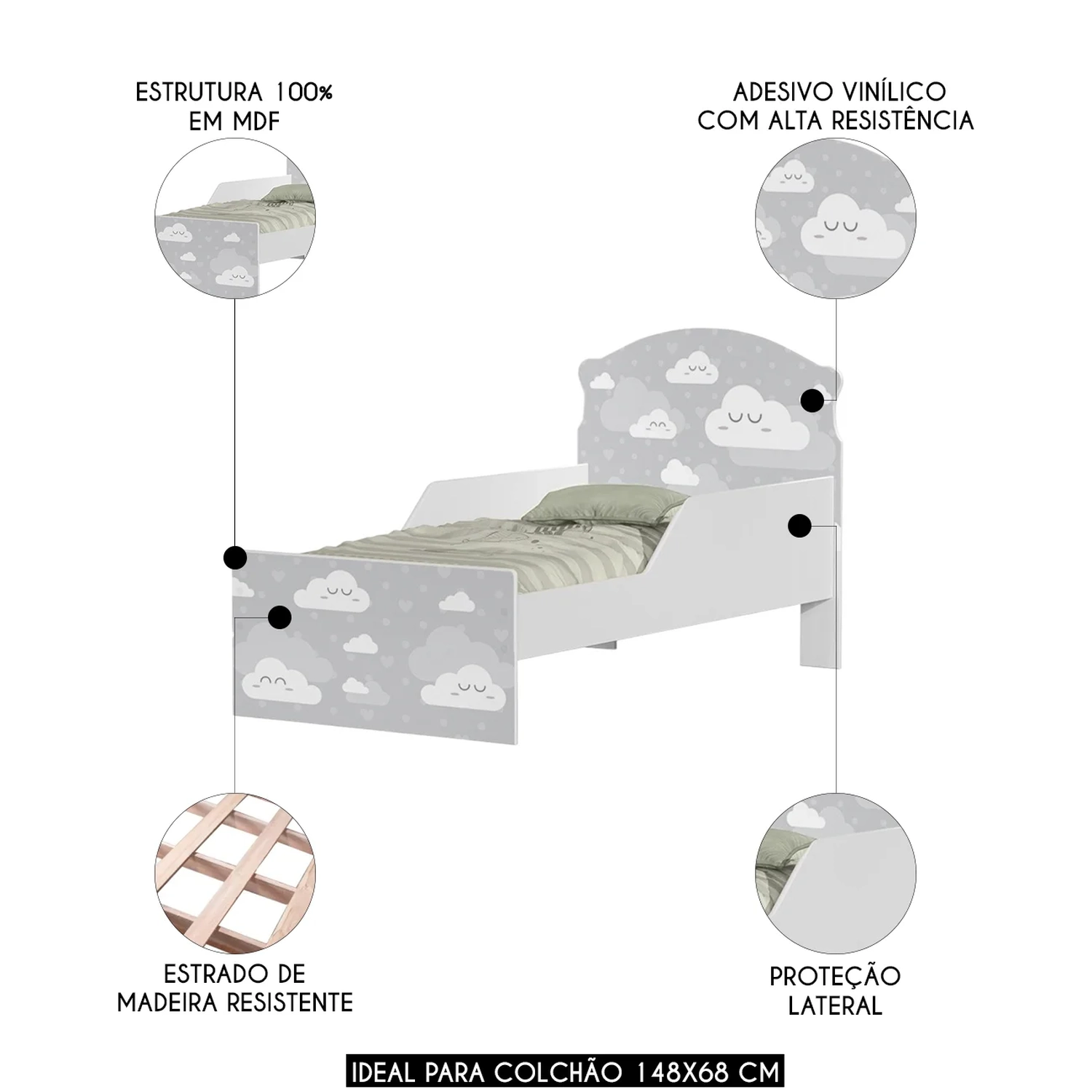 ESTRUTURA 100% EM MDF

ADESIVO VINÍLICO COM ALTA RESISTÊNCIA

ESTRADO DE MADEIRA RESISTENTE

PROTEÇÃO LATERAL

IDEAL PARA COLCHÃO 148X68 CM