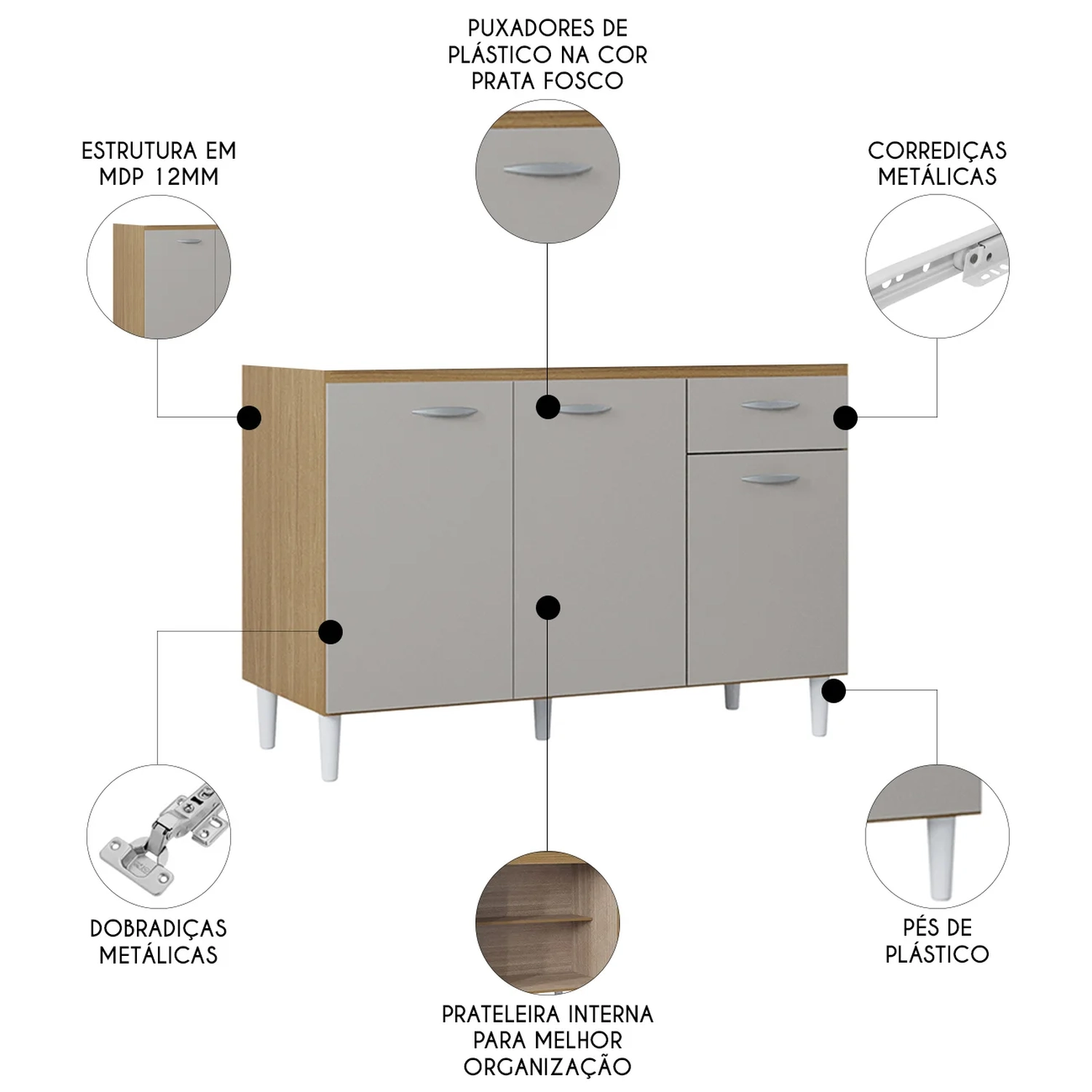 PUXADORES DE PLÁSTICO NA COR PRATA FOSCO

ESTRUTURA EM MDP 12MM

CORREDIÇAS METÁLICAS

DOBRADIÇAS METÁLICAS

PRATELEIRA INTERNA PARA MELHOR ORGANIZAÇÃO

PÉS DE PLÁSTICO