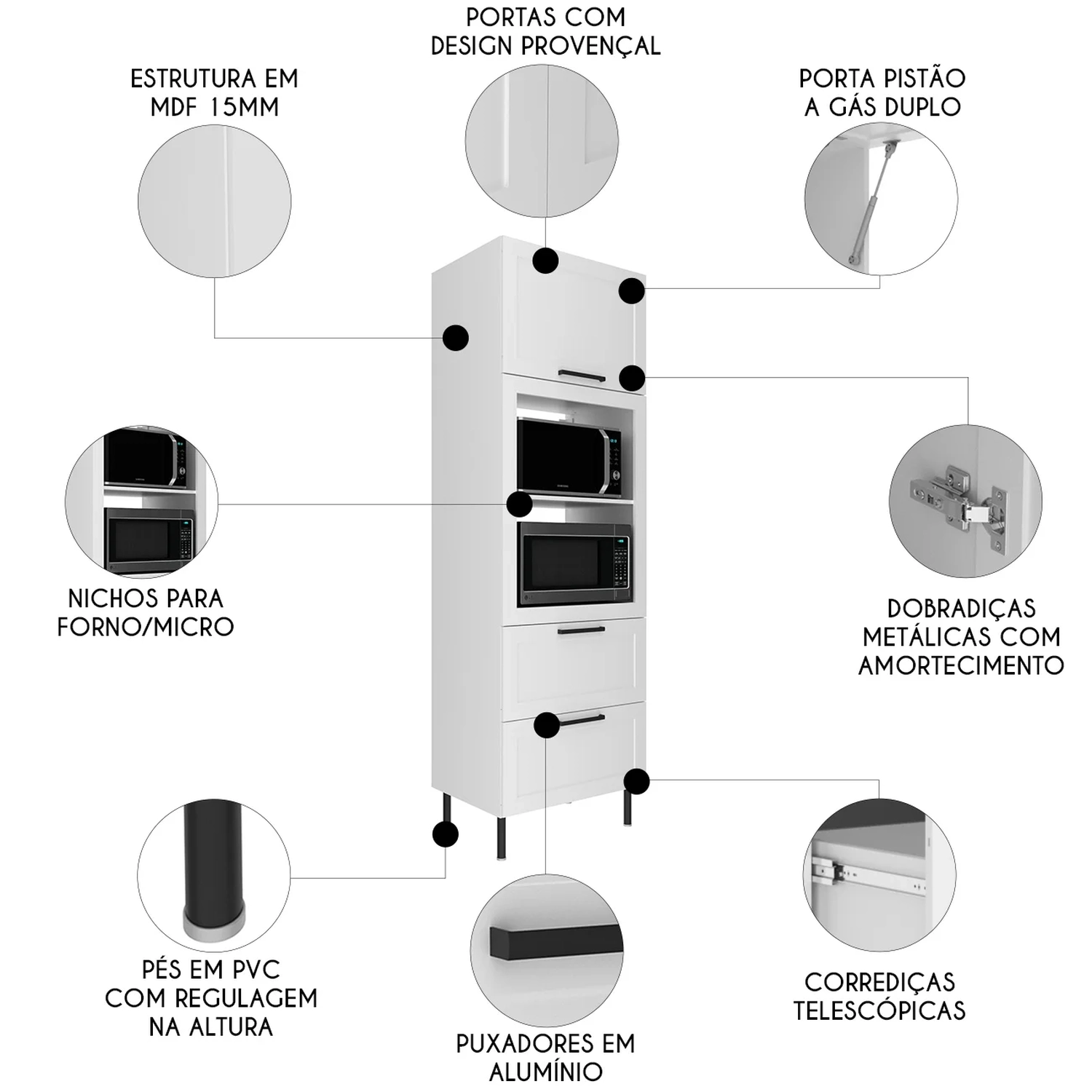 PORTAS COM DESIGN PROVENÇAL

ESTRUTURA EM MDF 15MM

PORTA PISTÃO A GÁS DUPLO

NICHOS PARA FORNO/MICRO

DOBRADIÇAS METÁLICAS COM AMORTECIMENTO

PÉS EM PVC COM REGULAGEM NA ALTURA

PUXADORES EM ALUMÍNIO

CORREDIÇAS TELESCÓPICAS