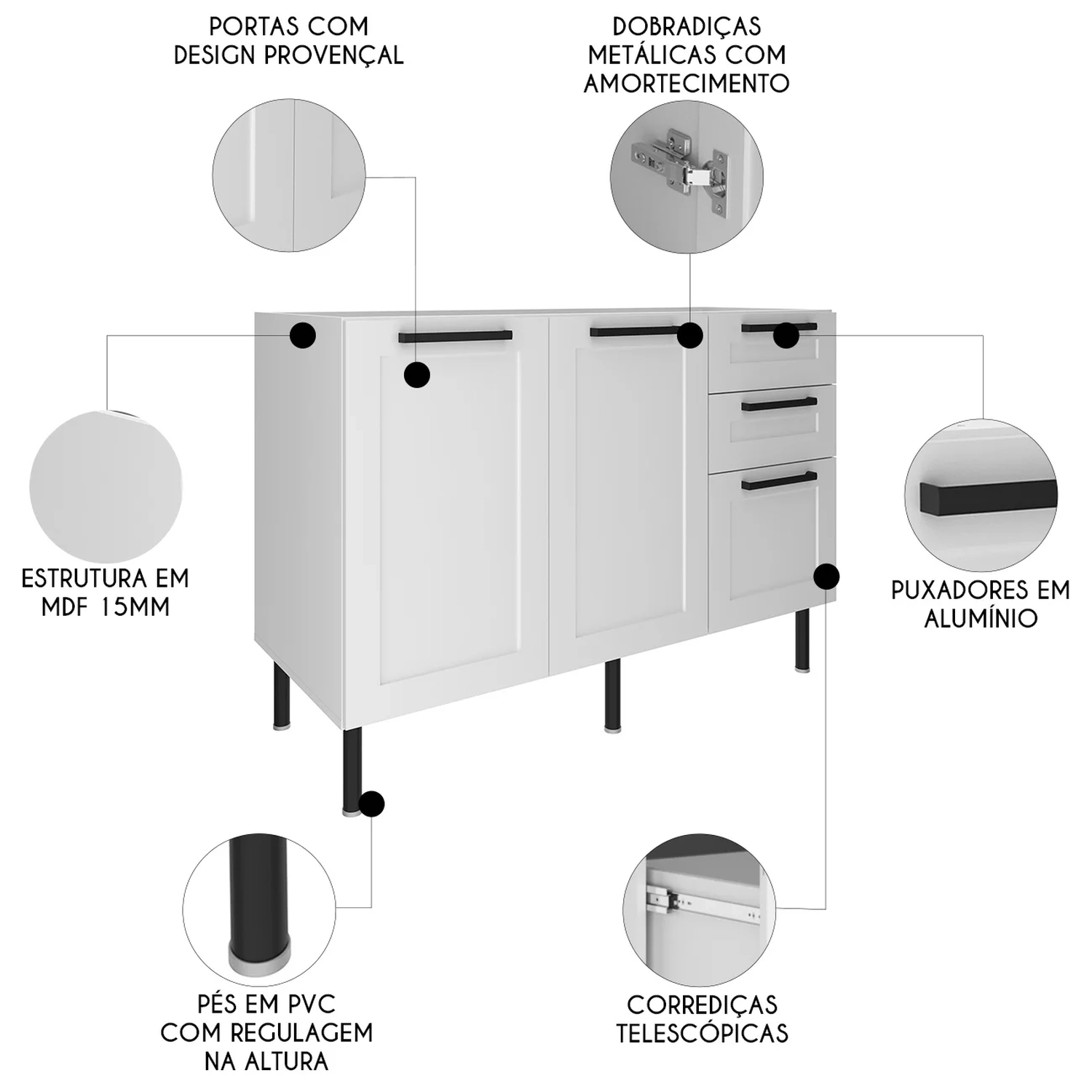 PORTAS COM DESIGN PROVENÇAL

DOBRADIÇAS METÁLICAS COM AMORTECIMENTO

ESTRUTURA EM MDF 15MM

PUXADORES EM ALUMÍNIO

PÉS EM PVC COM REGULAGEM NA ALTURA

CORREDIÇAS TELESCÓPICAS