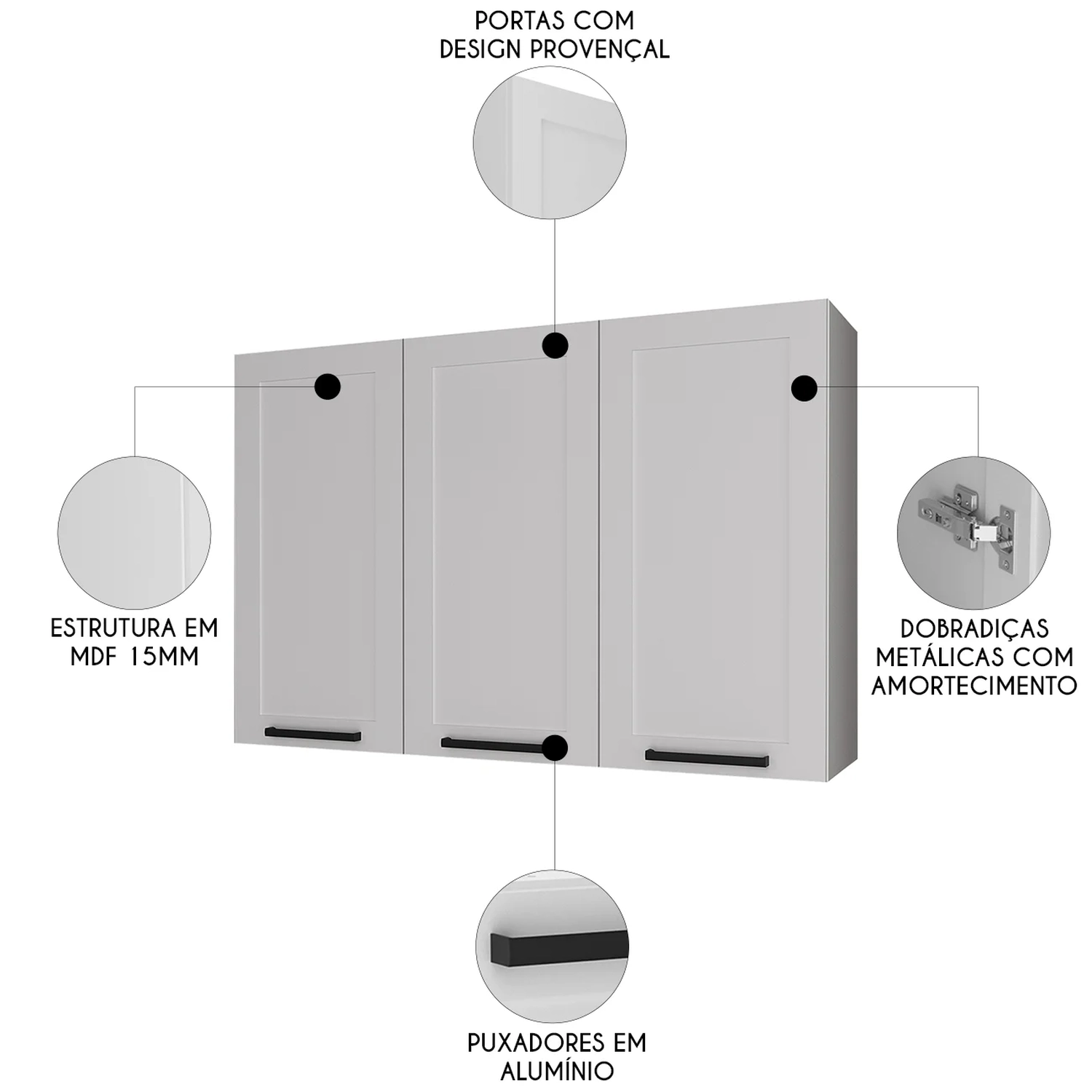 PORTAS COM DESIGN PROVENÇAL

ESTRUTURA EM MDF 15MM

DOBRADIÇAS METÁLICAS COM AMORTECIMENTO

PUXADORES EM ALUMÍNIO