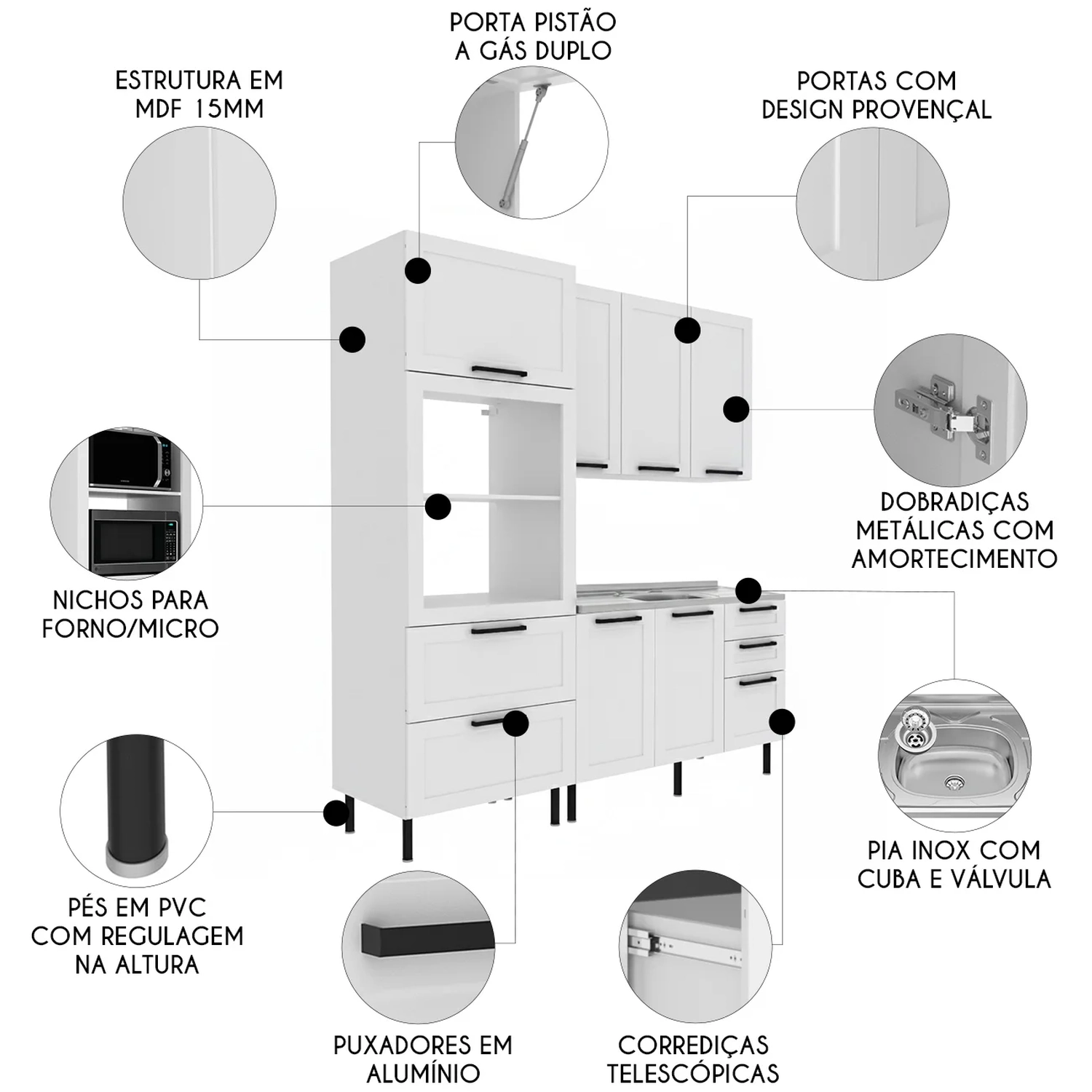 PORTA PISTÃO A GÁS DUPLO

ESTRUTURA EM MDF 15MM

PORTAS COM DESIGN PROVENÇAL

DOBRADIÇAS METÁLICAS COM AMORTECIMENTO

NICHOS PARA FORNO/MICRO

PIA INOX COM CUBA E VÁLVULA

PÉS EM PVC COM REGULAGEM NA ALTURA

PUXADORES EM ALUMÍNIO

CORREDIÇAS TELESCÓPICAS