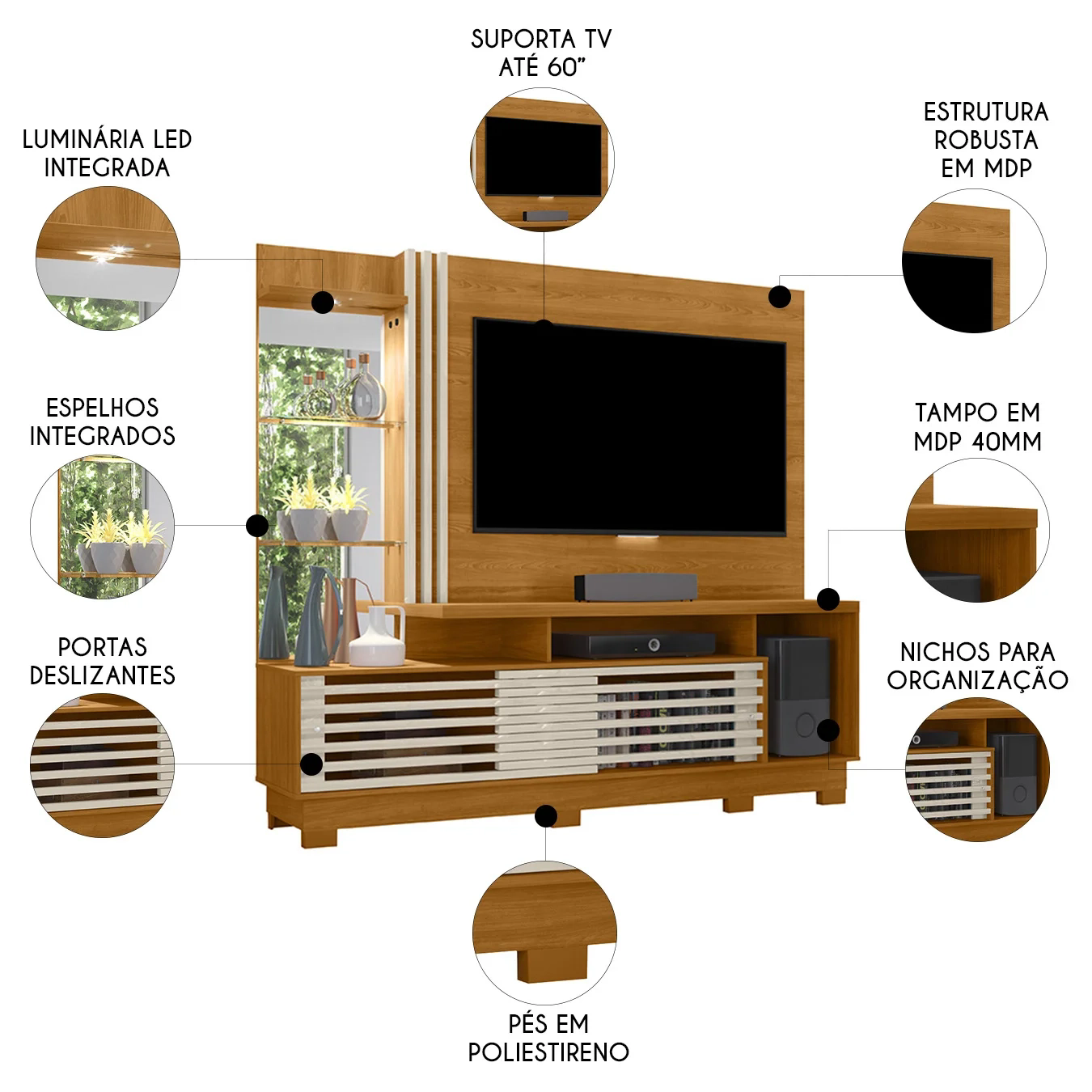 SUPORTA TV
ATÉ 60"

LUMINÁRIA LED
INTEGRADA

ESTRUTURA
ROBUSTA
EM MDP

ESPELHOS
INTEGRADOS

TAMPO EM
MDP 40MM

PORTAS
DESLIZANTES

NICHOS PARA
ORGANIZAÇÃO

PÉS EM
POLIESTIRENO