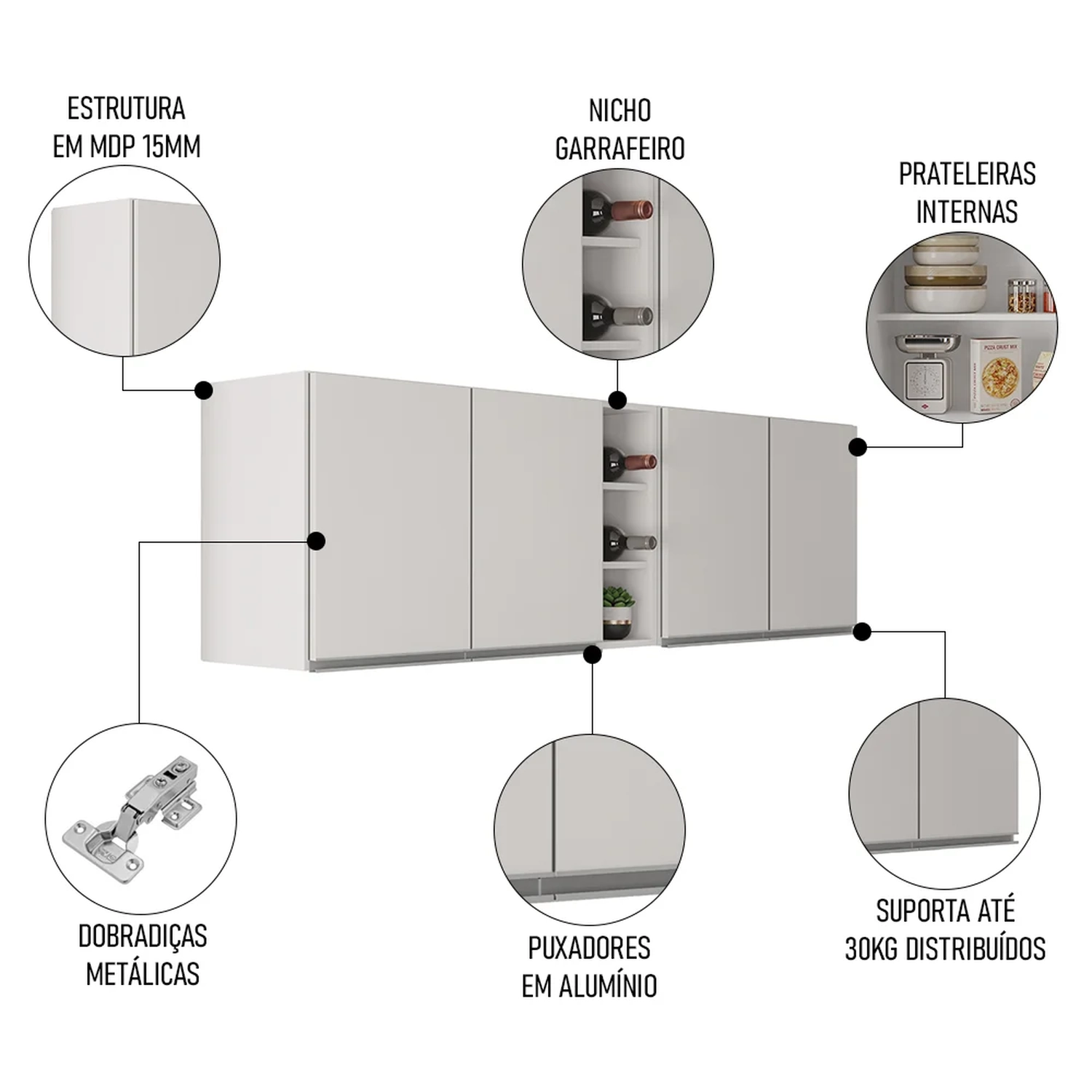 ESTRUTURA EM MDP 15MM

NICHO GARRAFEIRO

PRATELEIRAS INTERNAS

PIZZA CRUST MIX

DOBRADIÇAS METÁLICAS

PUXADORES EM ALUMÍNIO

SUPORTA ATÉ 30KG DISTRIBUÍDOS