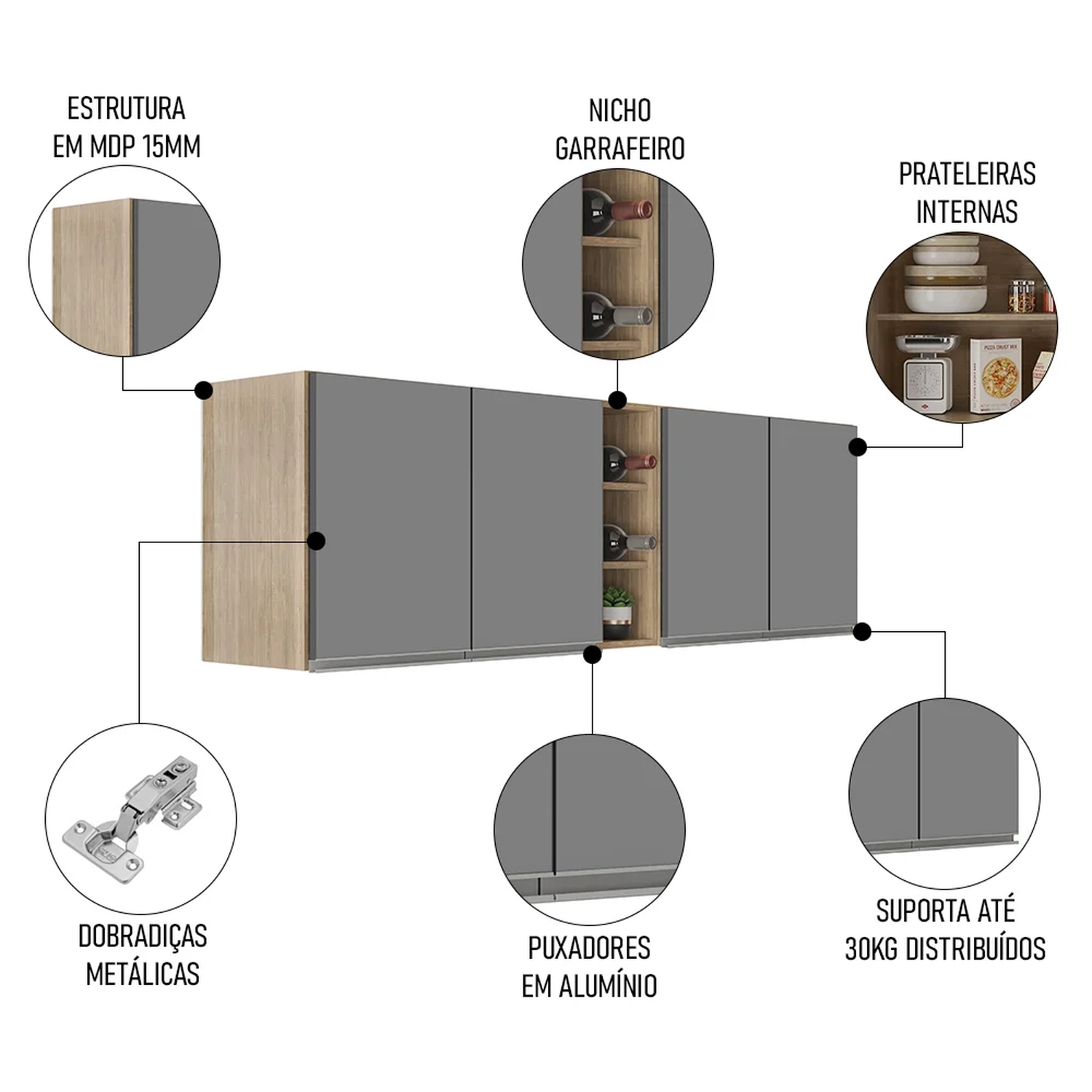 ESTRUTURA EM MDP 15MM

NICHO GARRAFEIRO

PRATELEIRAS INTERNAS

PIZZA CRUST MIX

DOBRADIÇAS METÁLICAS

PUXADORES EM ALUMÍNIO

SUPORTA ATÉ 30KG DISTRIBUÍDOS