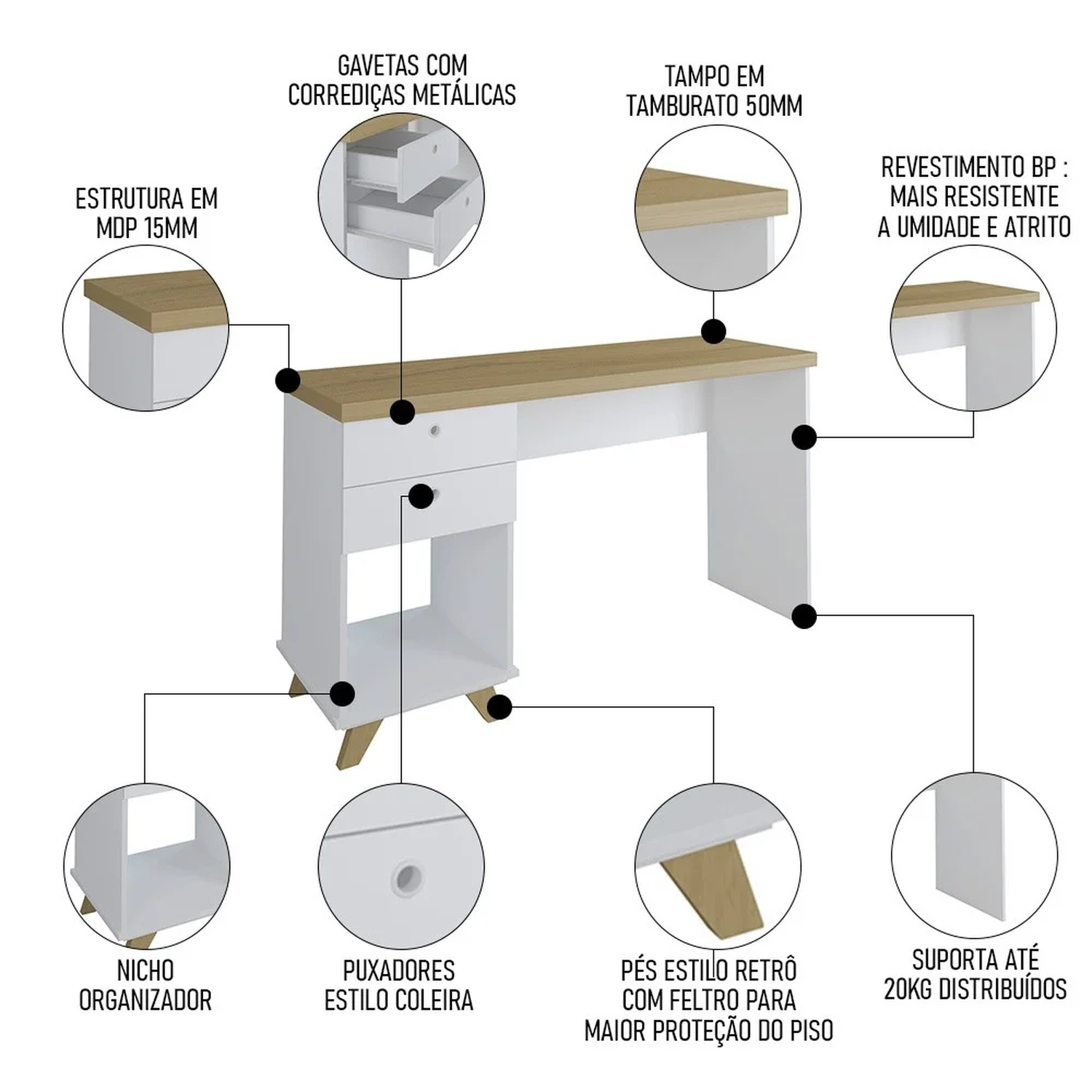 GAVETAS COM CORREDIÇAS METÁLICAS

TAMPO EM TAMBURATO 50MM

ESTRUTURA EM MDP 15MM

REVESTIMENTO BP : MAIS RESISTENTE A UMIDADE E ATRITO

NICHO ORGANIZADOR

PUXADORES ESTILO COLEIRA

PÉS ESTILO RETRÔ COM FELTRO PARA MAIOR PROTEÇÃO DO PISO

SUPORTA ATÉ 20KG DISTRIBUÍDOS