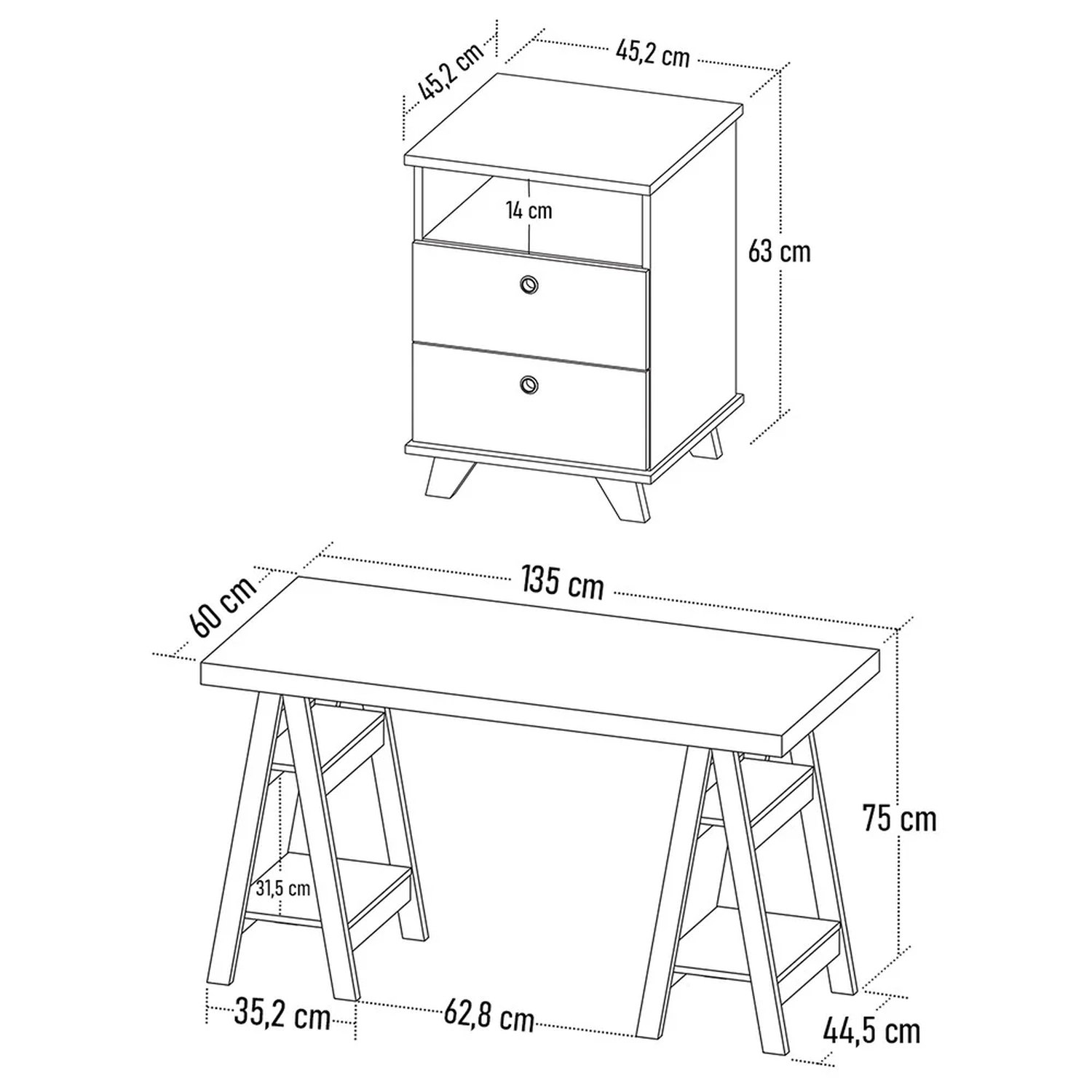 45,2 cm
45,2 cm
14 cm
63 cm
60 cm
135 cm
75 cm
31,5 cm
35,2 cm
62,8 cm
44,5 cm