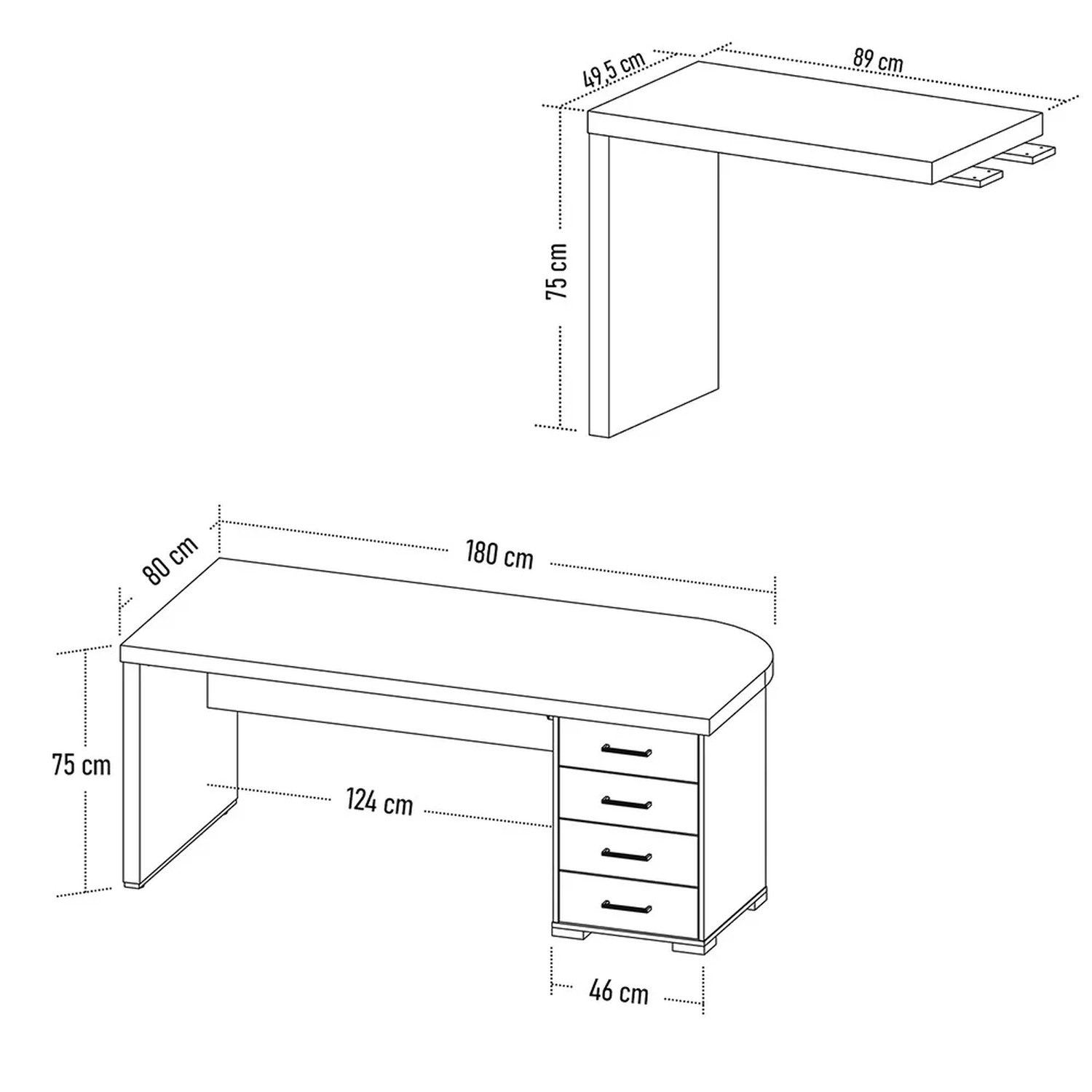 49,5 cm
89 cm
75 cm

80 cm
180 cm
75 cm
124 cm
46 cm