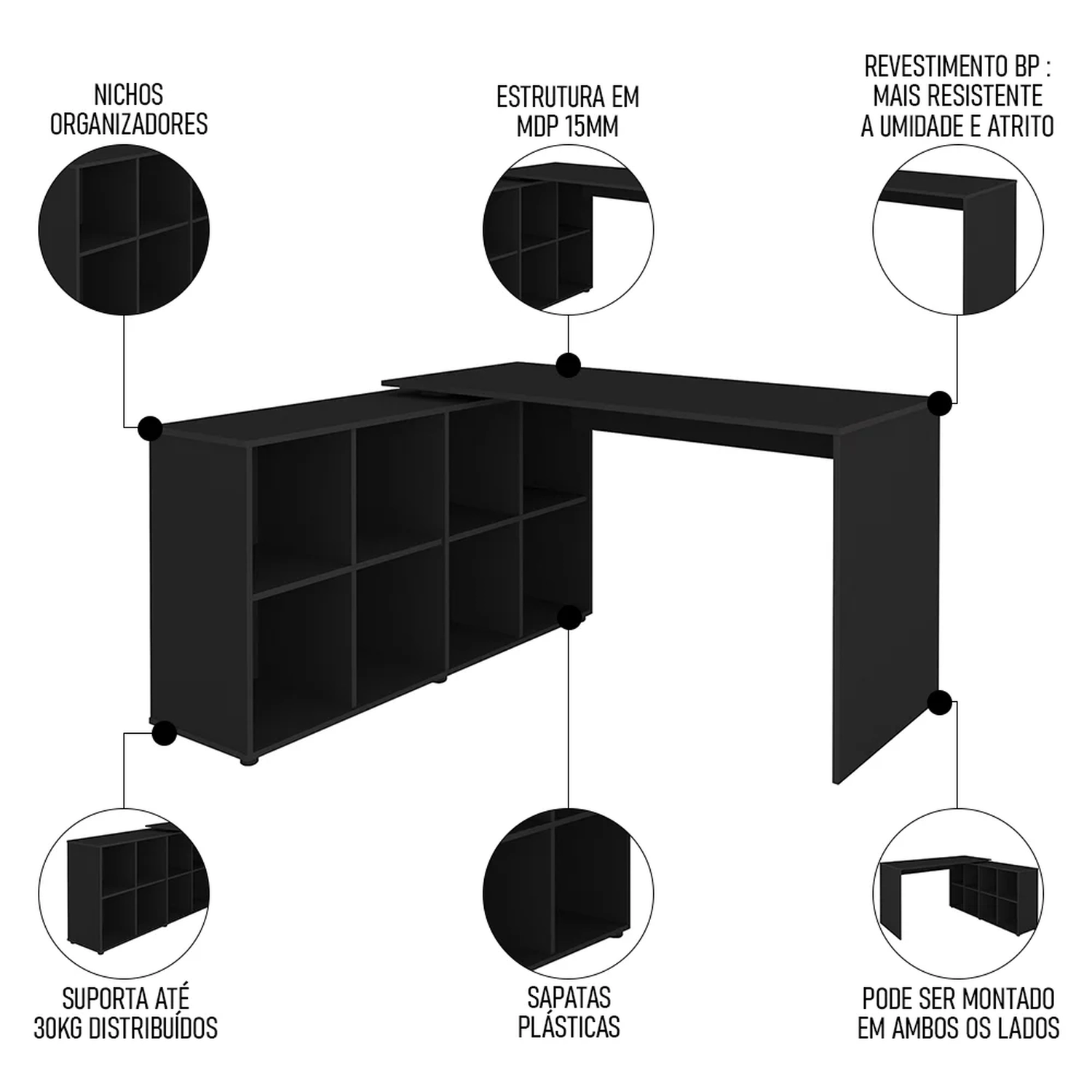 NICHOS ORGANIZADORES

ESTRUTURA EM MDP 15MM

REVESTIMENTO BP : MAIS RESISTENTE A UMIDADE E ATRITO

SUPORTA ATÉ 30KG DISTRIBUÍDOS

SAPATAS PLÁSTICAS

PODE SER MONTADO EM AMBOS OS LADOS