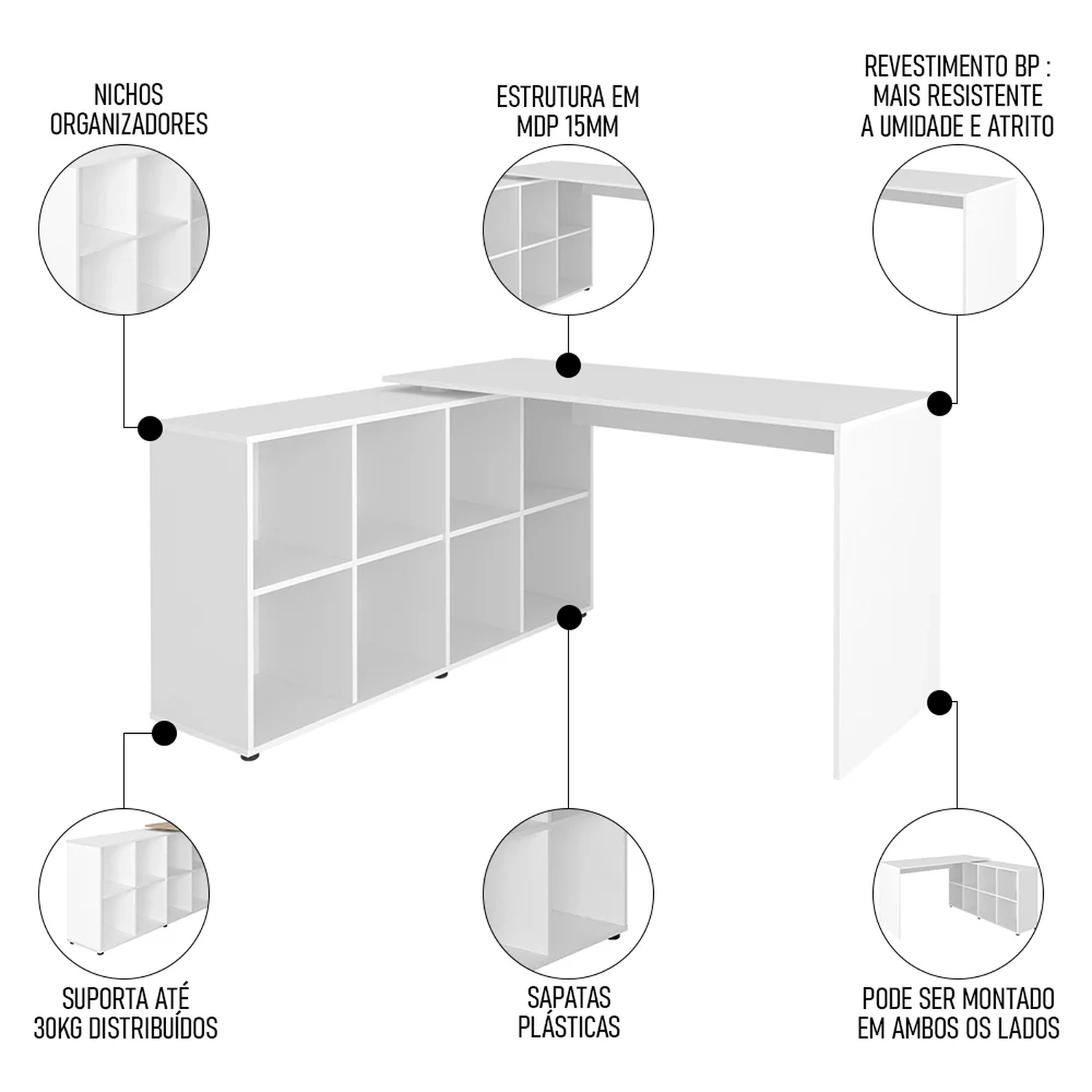 NICHOS ORGANIZADORES

ESTRUTURA EM MDP 15MM

REVESTIMENTO BP : MAIS RESISTENTE A UMIDADE E ATRITO

SUPORTA ATÉ 30KG DISTRIBUÍDOS

SAPATAS PLÁSTICAS

PODE SER MONTADO EM AMBOS OS LADOS