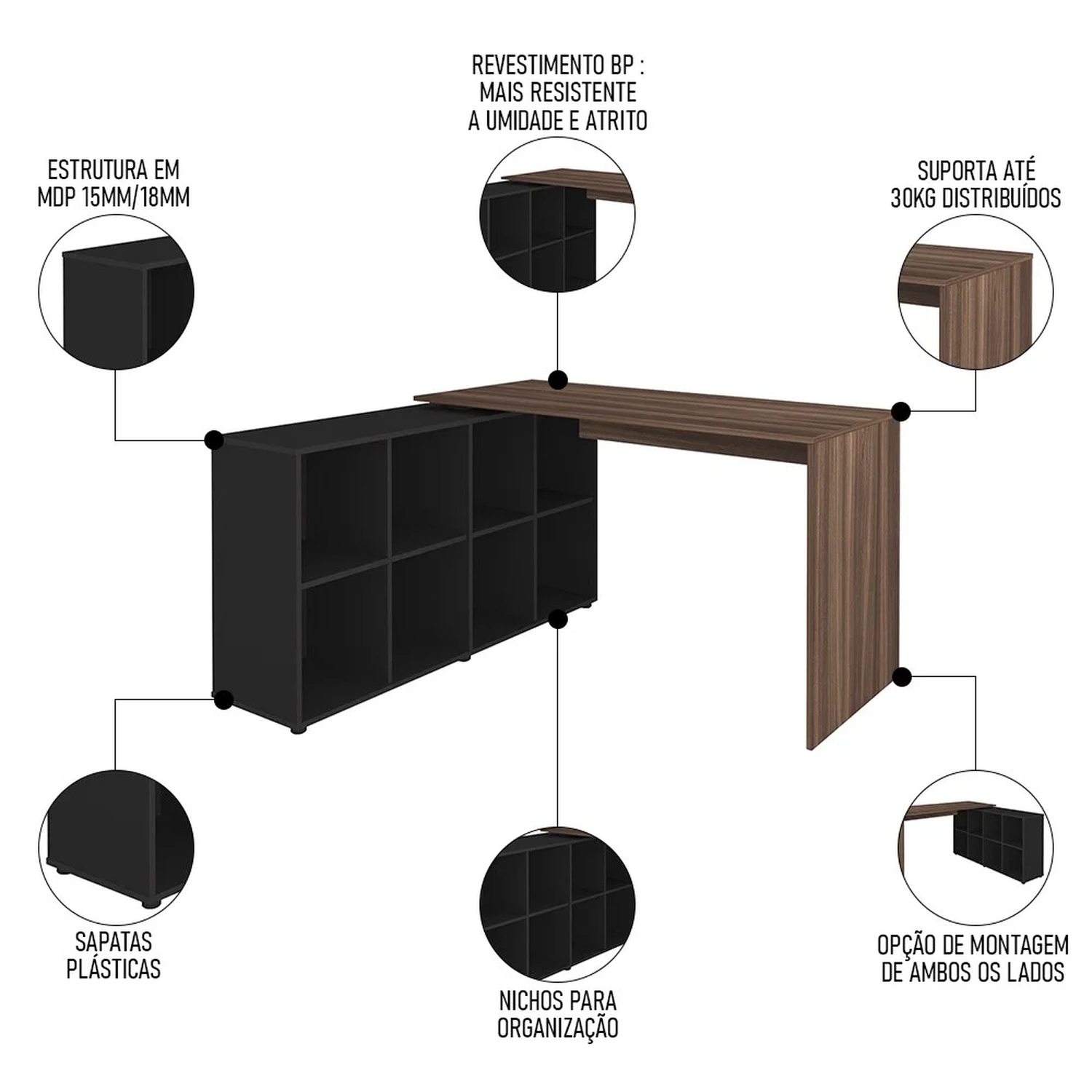 REVESTIMENTO BP : MAIS RESISTENTE A UMIDADE E ATRITO

ESTRUTURA EM MDP 15MM/18MM

SUPORTA ATÉ 30KG DISTRIBUÍDOS

SAPATAS PLÁSTICAS

NICHOS PARA ORGANIZAÇÃO

OPÇÃO DE MONTAGEM DE AMBOS OS LADOS