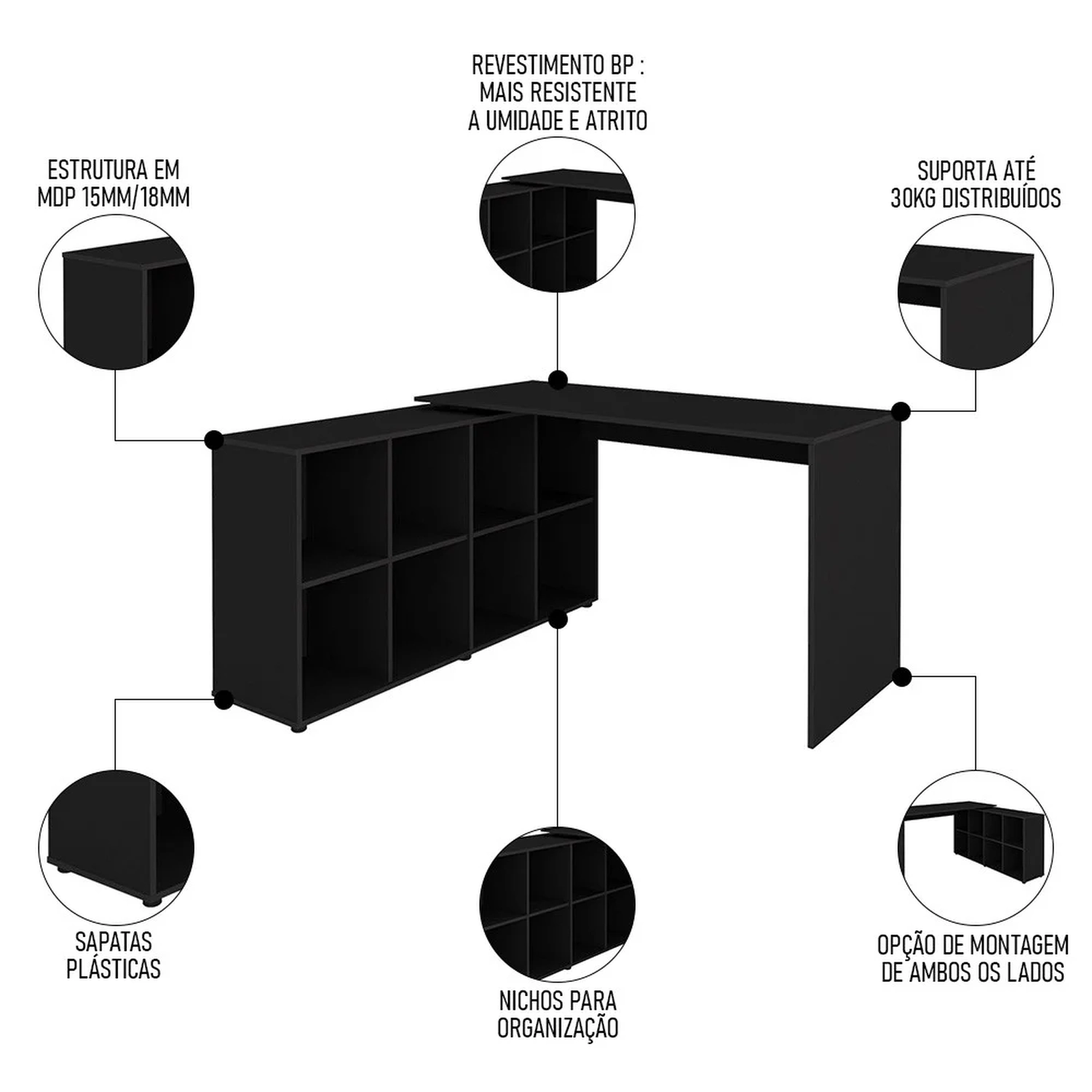 REVESTIMENTO BP :
MAIS RESISTENTE
A UMIDADE E ATRITO

ESTRUTURA EM
MDP 15MM/18MM

SUPORTA ATÉ
30KG DISTRIBUÍDOS

SAPATAS
PLÁSTICAS

NICHOS PARA
ORGANIZAÇÃO

OPÇÃO DE MONTAGEM
DE AMBOS OS LADOS