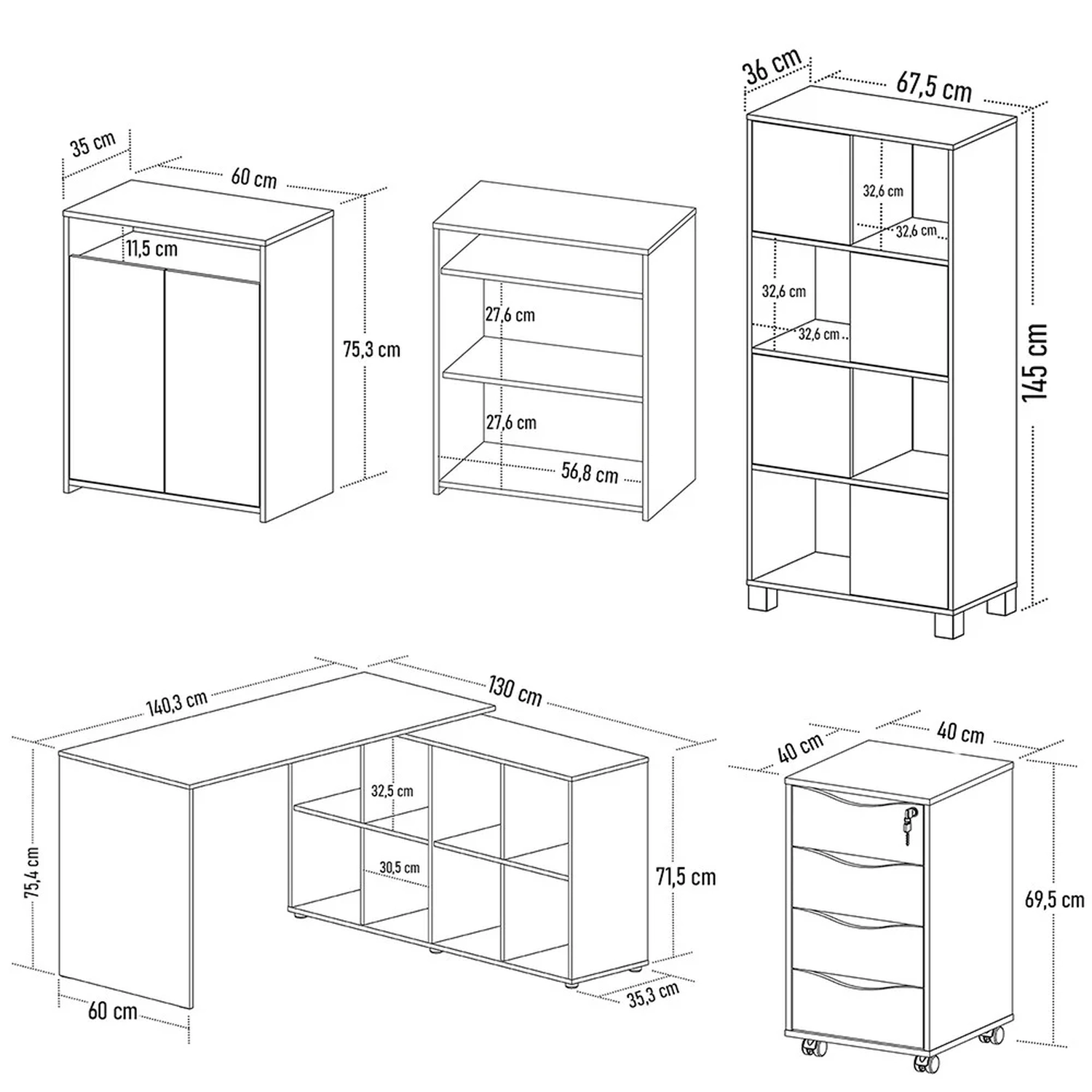 35 cm
60 cm
11,5 cm
75,3 cm

27,6 cm
27,6 cm
56,8 cm

36 cm
67,5 cm
32,6 cm
32,6 cm
32,6 cm
32,6 cm
145 cm

140,3 cm
130 cm
32,5 cm
30,5 cm
75,4 cm
71,5 cm
60 cm
35,3 cm

40 cm
40 cm
69,5 cm