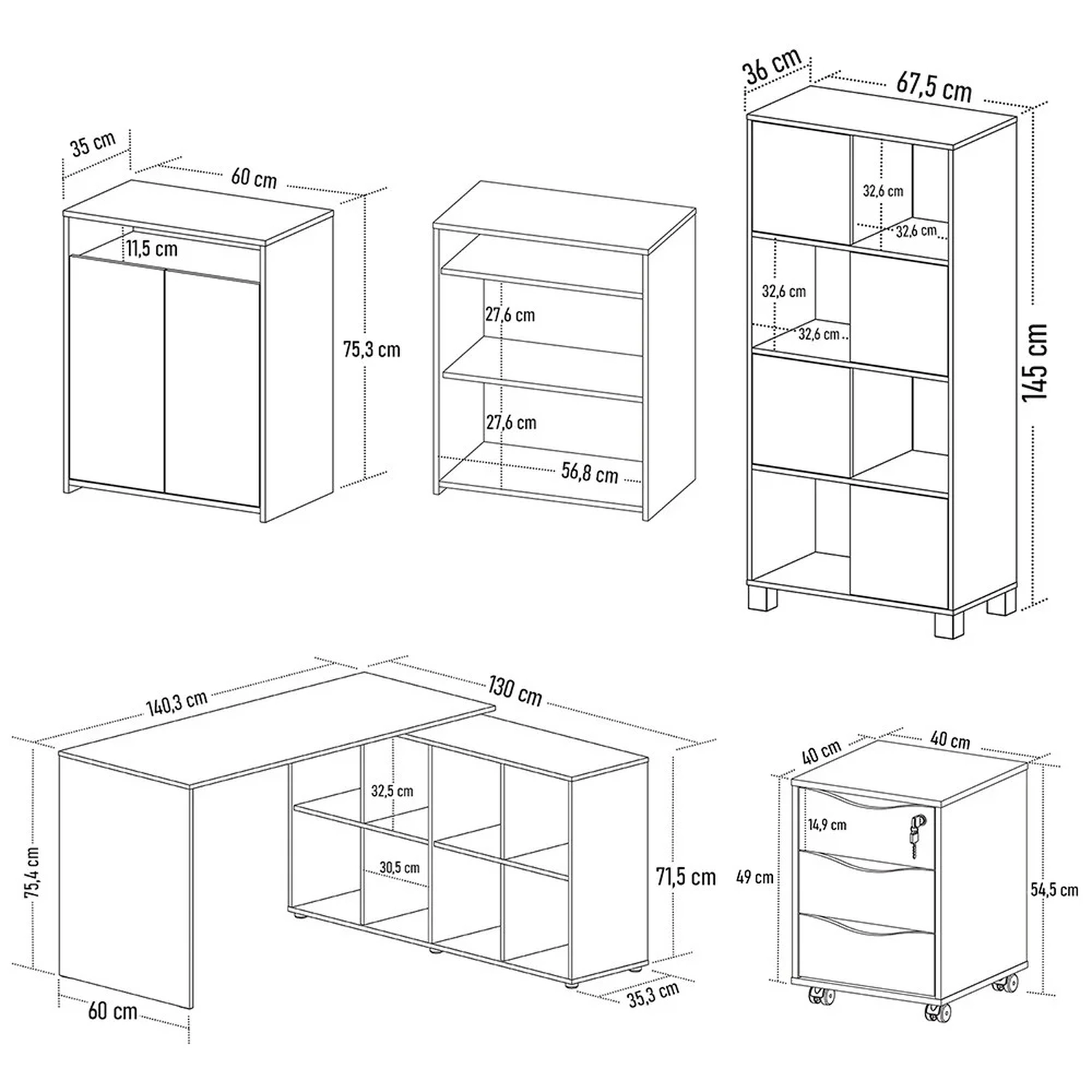 35 cm
60 cm
11,5 cm
75,3 cm
27,6 cm
27,6 cm
56,8 cm
36 cm
67,5 cm
32,6 cm
32,6 cm
32,6 cm
32,6 cm
145 cm
140,3 cm
130 cm
32,5 cm
30,5 cm
75,4 cm
71,5 cm
60 cm
35,3 cm
40 cm
40 cm
14,9 cm
49 cm
54,5 cm