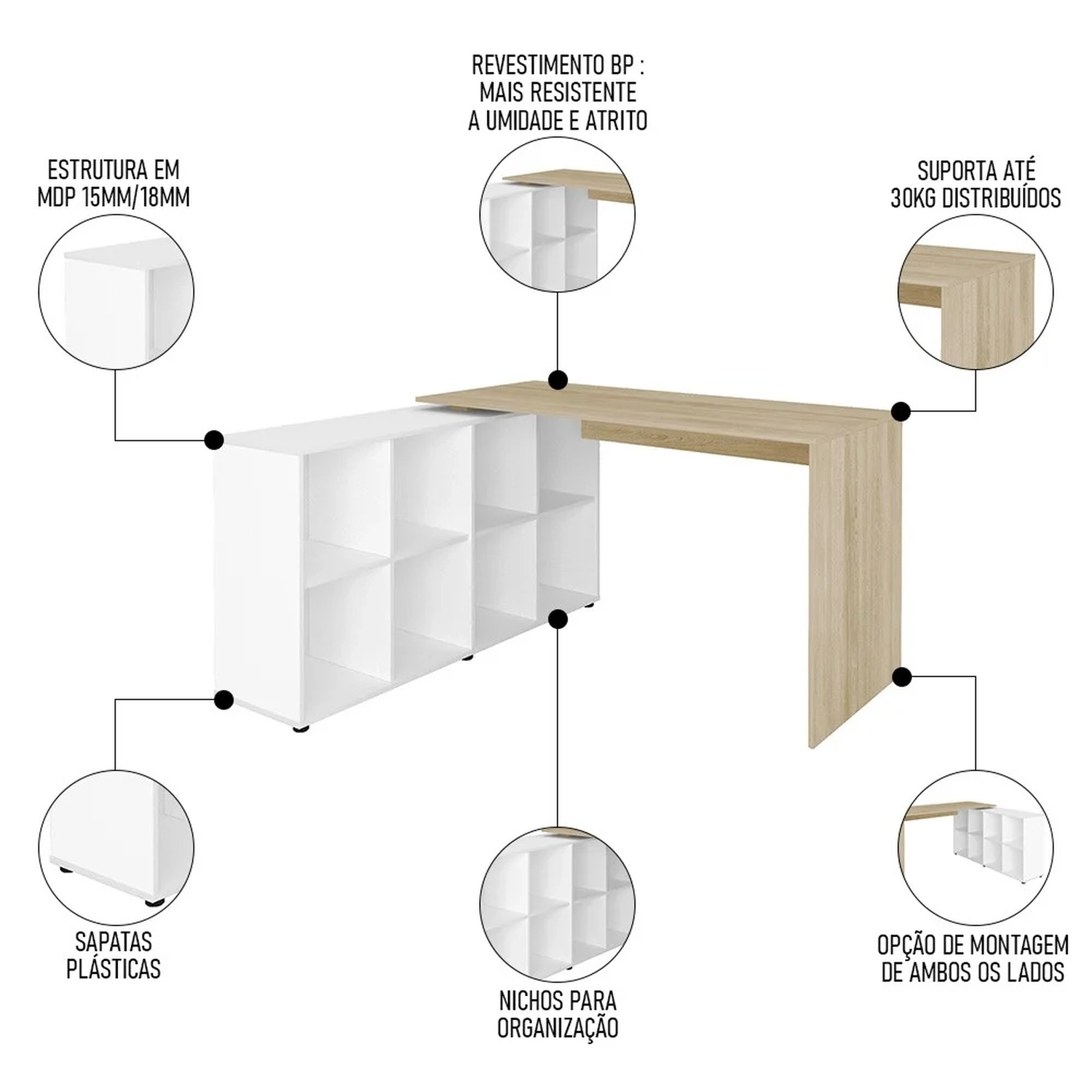 REVESTIMENTO BP : MAIS RESISTENTE A UMIDADE E ATRITO

ESTRUTURA EM MDP 15MM/18MM

SUPORTA ATÉ 30KG DISTRIBUÍDOS

SAPATAS PLÁSTICAS

NICHOS PARA ORGANIZAÇÃO

OPÇÃO DE MONTAGEM DE AMBOS OS LADOS