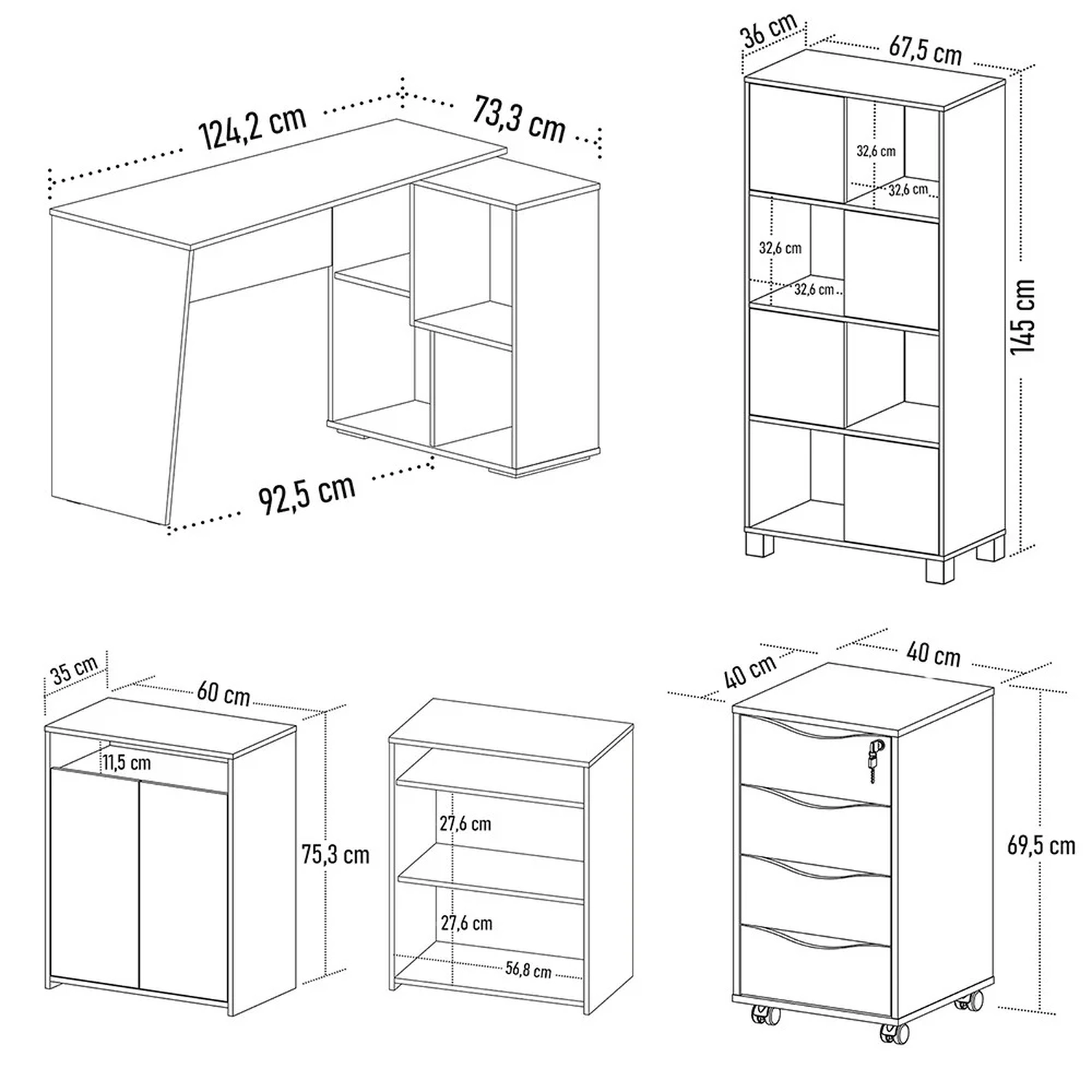 124,2 cm
73,3 cm
92,5 cm

36 cm
67,5 cm
32,6 cm
32,6 cm
32,6 cm
32,6 cm
145 cm

35 cm
60 cm
11,5 cm
75,3 cm

27,6 cm
27,6 cm
56,8 cm

40 cm
40 cm
69,5 cm