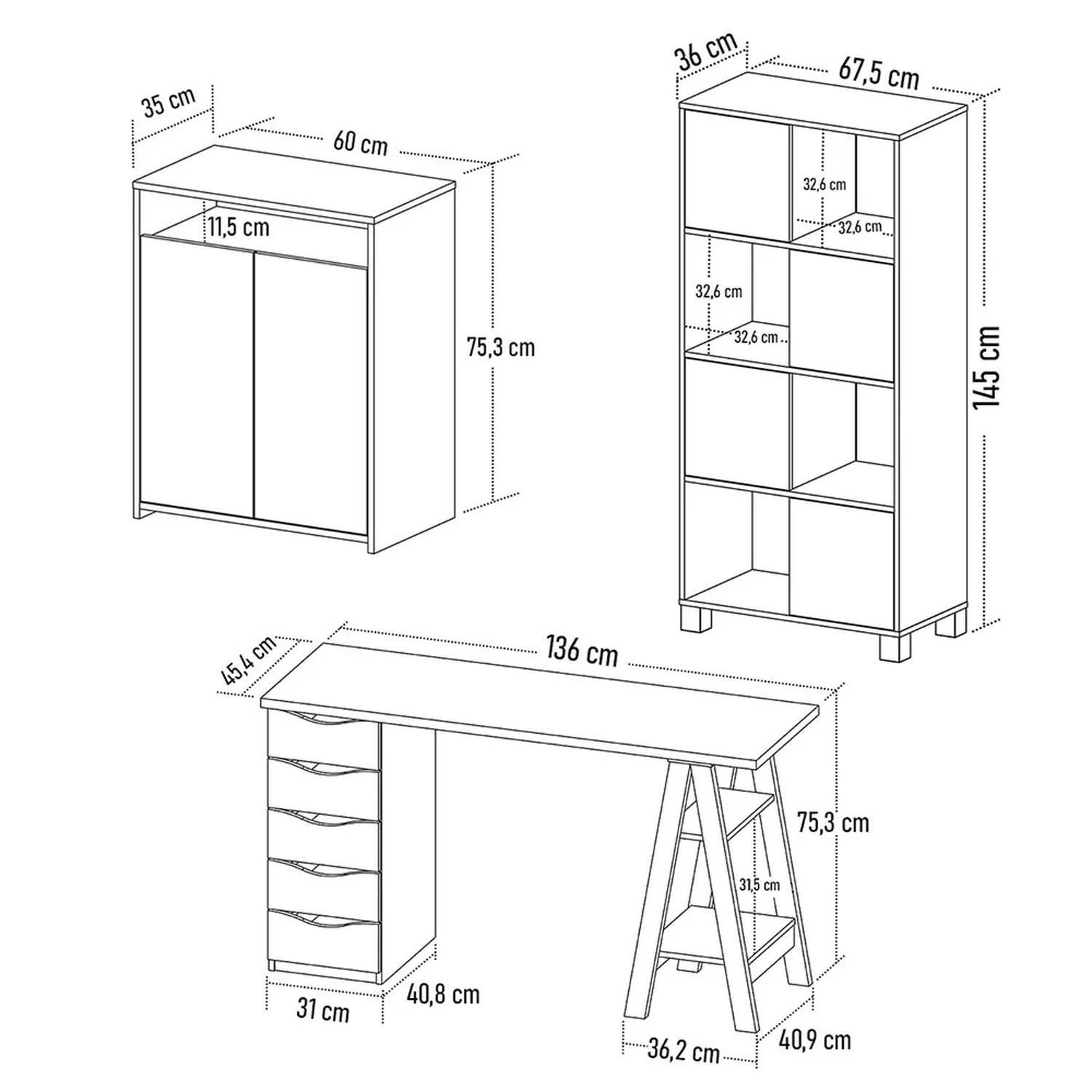 35 cm
60 cm
11,5 cm
75,3 cm

36 cm
67,5 cm
32,6 cm
32,6 cm
32,6 cm
32,6 cm
145 cm

45,4 cm
136 cm
75,3 cm
31,5 cm
31 cm
40,8 cm
36,2 cm
40,9 cm