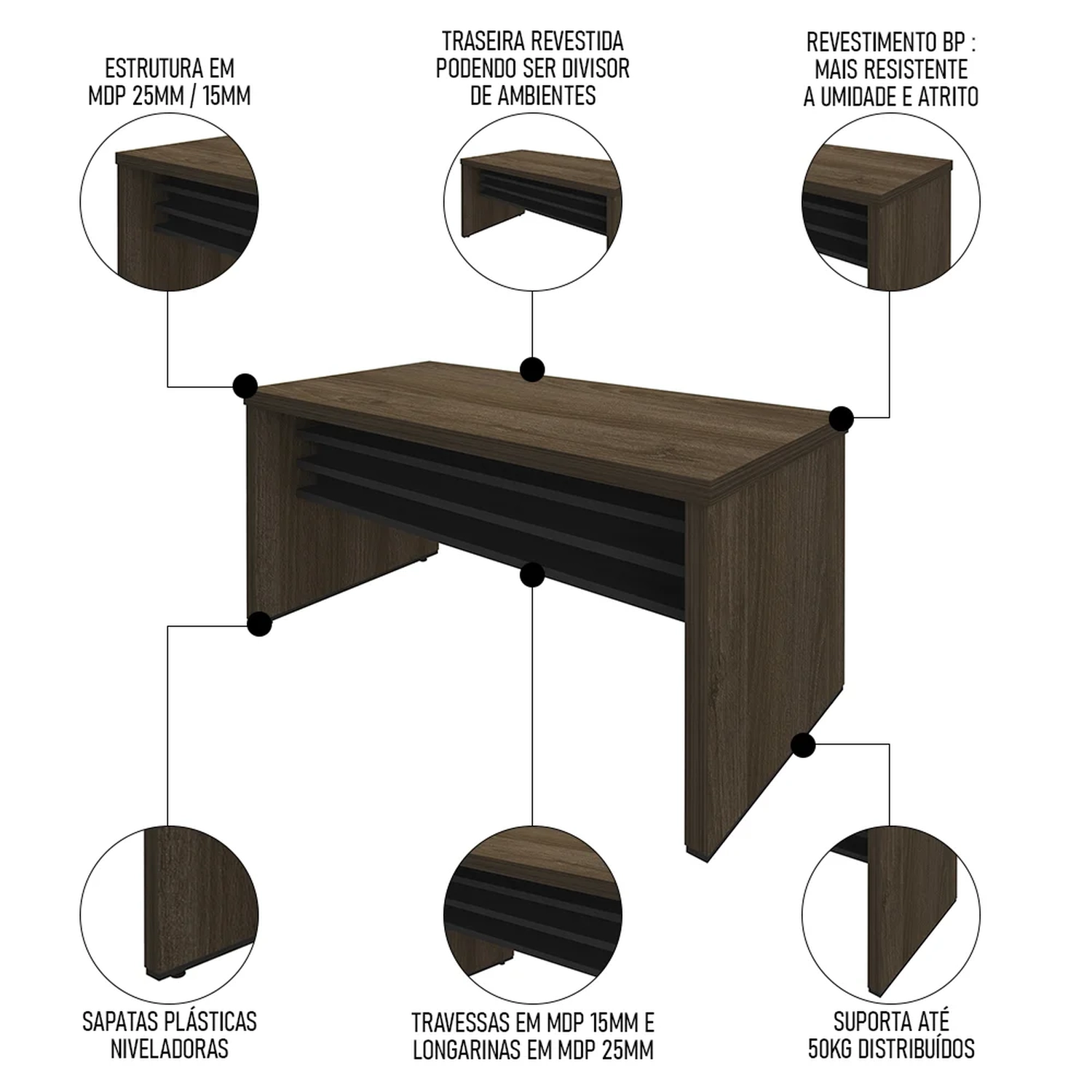 ESTRUTURA EM MDP 25MM / 15MM

TRASEIRA REVESTIDA PODENDO SER DIVISOR DE AMBIENTES

REVESTIMENTO BP : MAIS RESISTENTE A UMIDADE E ATRITO

SAPATAS PLÁSTICAS NIVELADORAS

TRAVESSAS EM MDP 15MM E LONGARINAS EM MDP 25MM

SUPORTA ATÉ 50KG DISTRIBUÍDOS