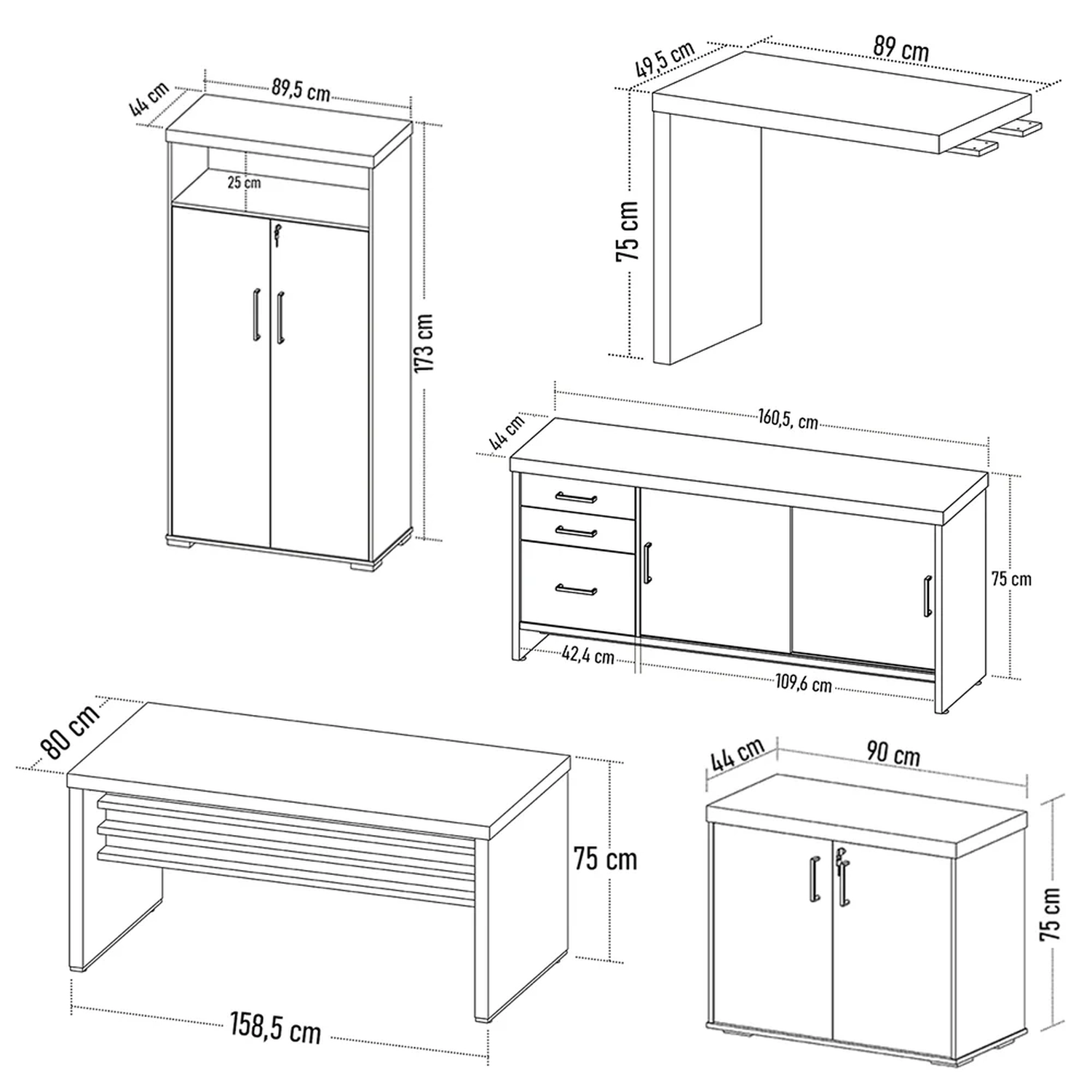 44 cm
89,5 cm
25 cm
173 cm

49,5 cm
89 cm
75 cm

44 cm
160,5, cm
75 cm
42,4 cm
109,6 cm

80 cm
75 cm
158,5 cm

44 cm
90 cm
75 cm