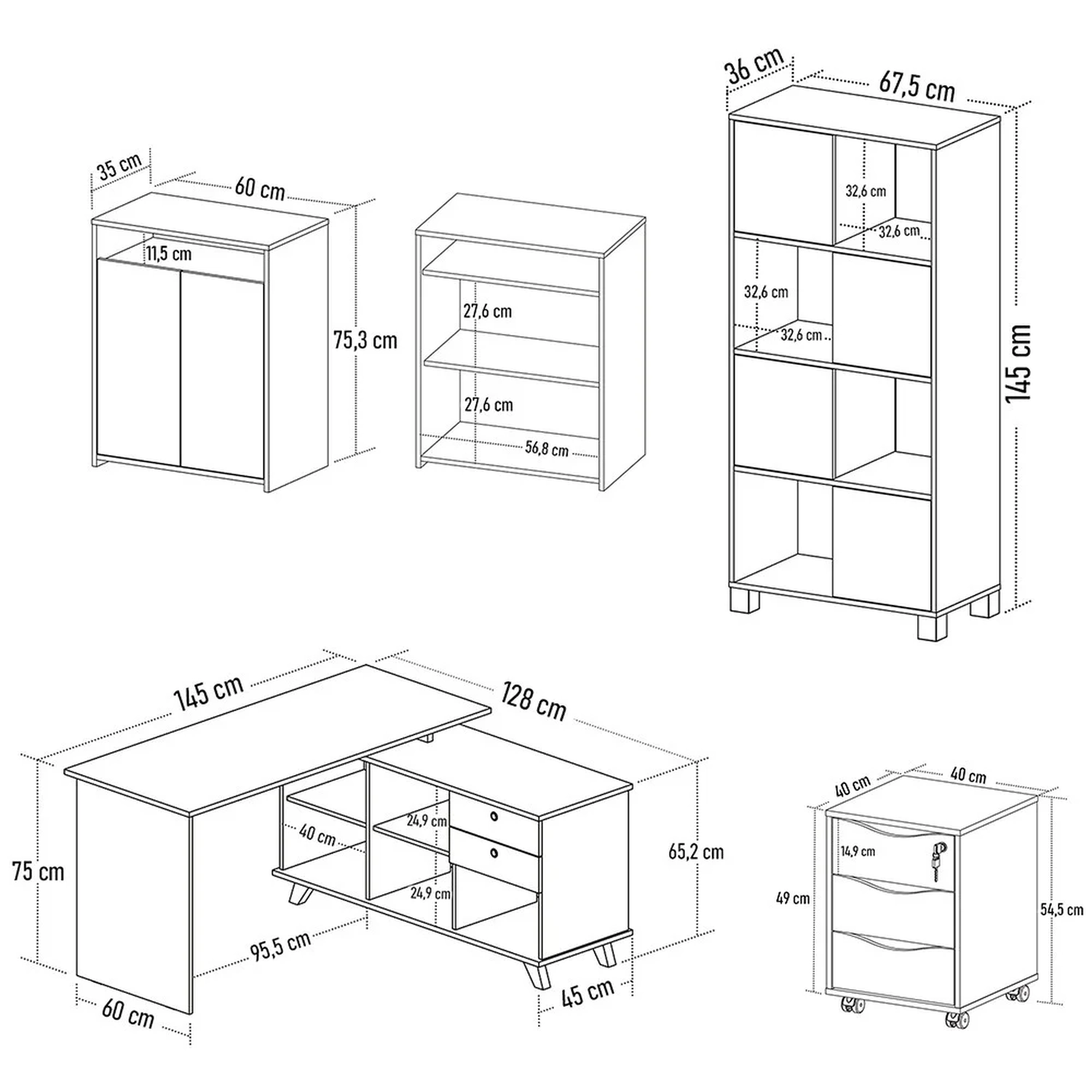 35 cm
60 cm
11,5 cm
75,3 cm

27,6 cm
27,6 cm
56,8 cm

36 cm
67,5 cm
32,6 cm
32,6 cm
32,6 cm
32,6 cm
145 cm

145 cm
128 cm
75 cm
40 cm
24,9 cm
24,9 cm
65,2 cm
95,5 cm
60 cm
45 cm

40 cm
40 cm
14,9 cm
49 cm
54,5 cm