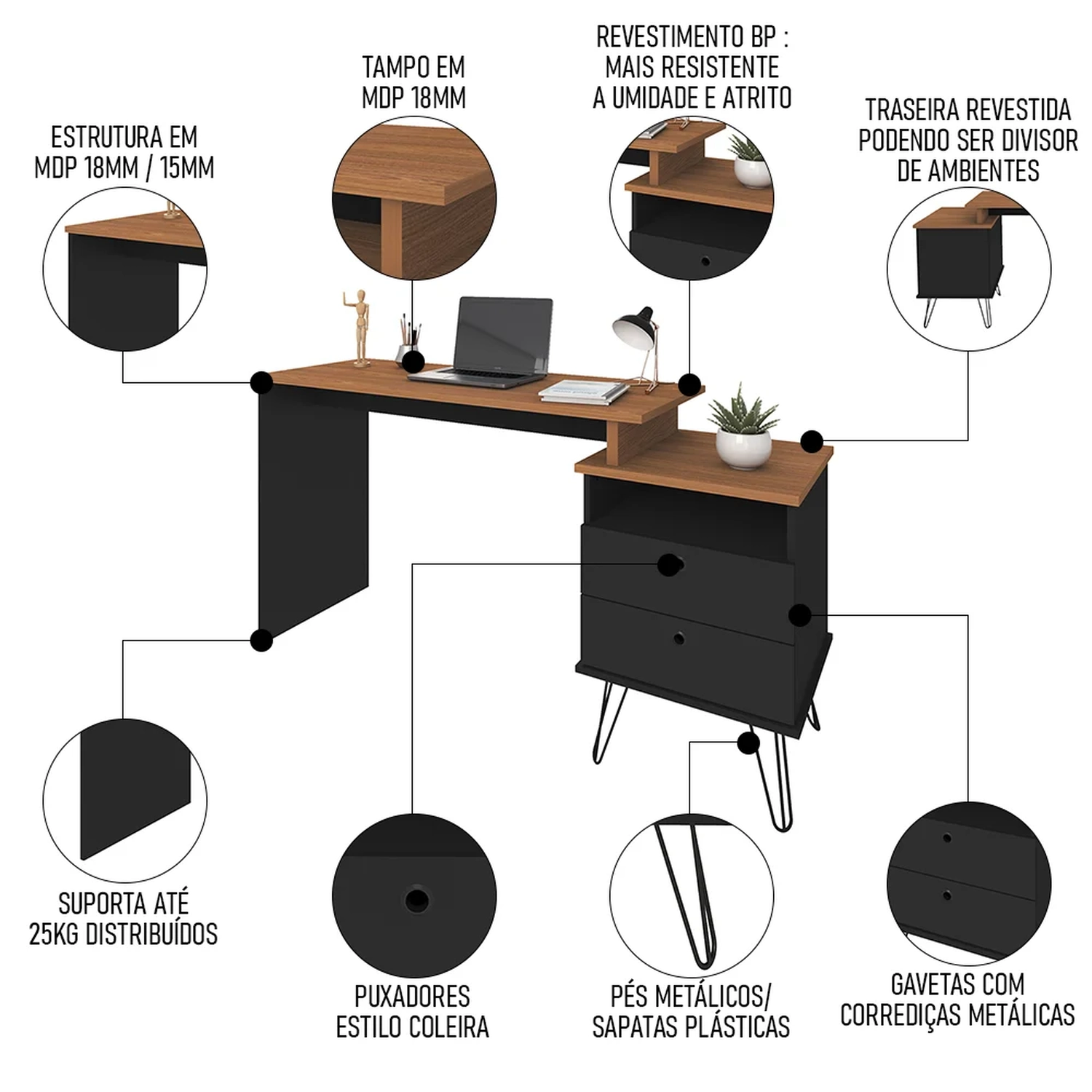 ESTRUTURA EM MDP 18MM / 15MM

TAMPO EM MDP 18MM

REVESTIMENTO BP : MAIS RESISTENTE A UMIDADE E ATRITO

TRASEIRA REVESTIDA PODENDO SER DIVISOR DE AMBIENTES

SUPORTA ATÉ 25KG DISTRIBUÍDOS

PUXADORES ESTILO COLEIRA

PÉS METÁLICOS/ SAPATAS PLÁSTICAS

GAVETAS COM CORREDIÇAS METÁLICAS