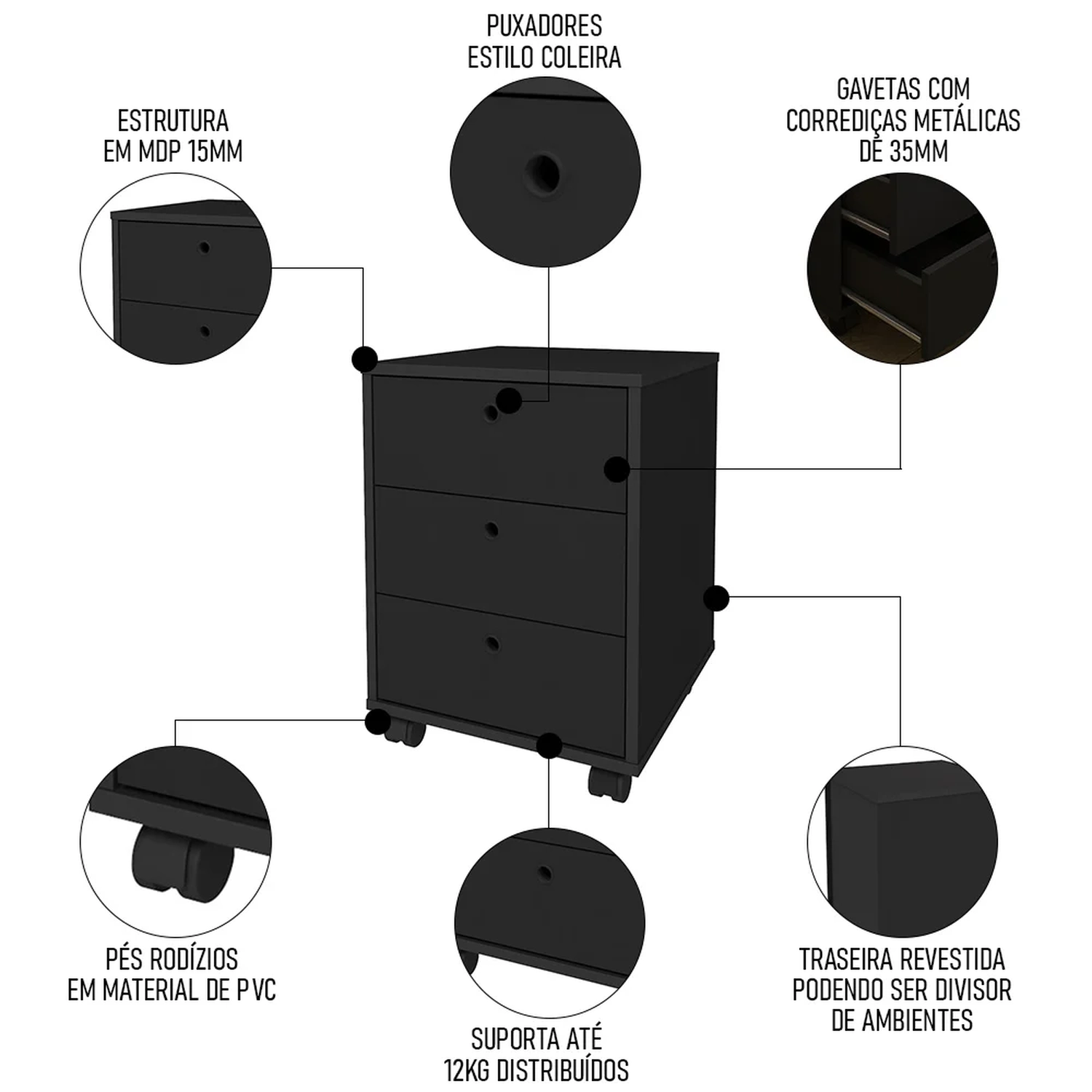 PUXADORES
ESTILO COLEIRA

ESTRUTURA
EM MDP 15MM

GAVETAS COM
CORREDIÇAS METÁLICAS
DE 35MM

PÉS RODÍZIOS
EM MATERIAL DE PVC

SUPORTA ATÉ
12KG DISTRIBUÍDOS

TRASEIRA REVESTIDA
PODENDO SER DIVISOR
DE AMBIENTES