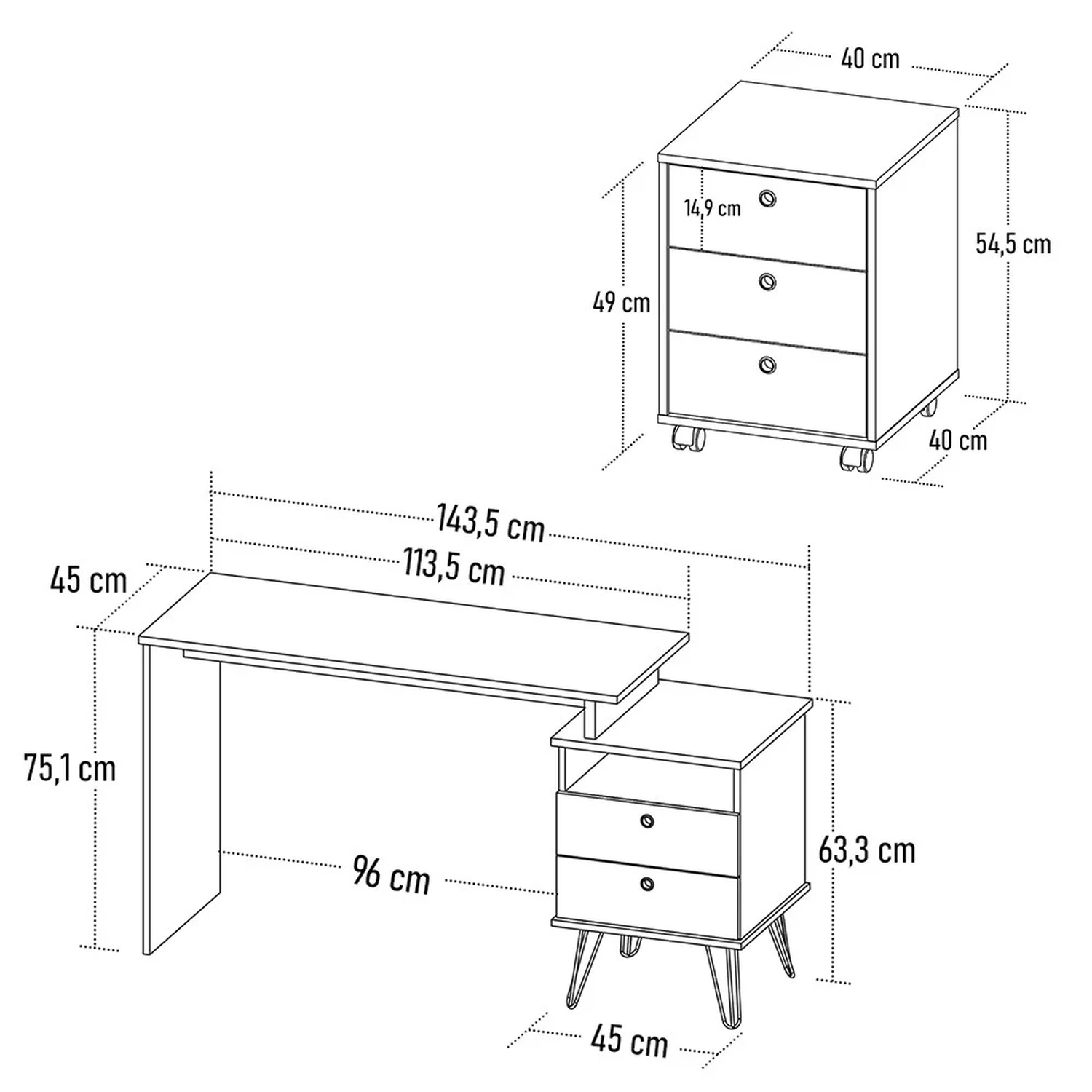 40 cm
14,9 cm
54,5 cm
49 cm
40 cm
143,5 cm
113,5 cm
45 cm
75,1 cm
96 cm
63,3 cm
45 cm