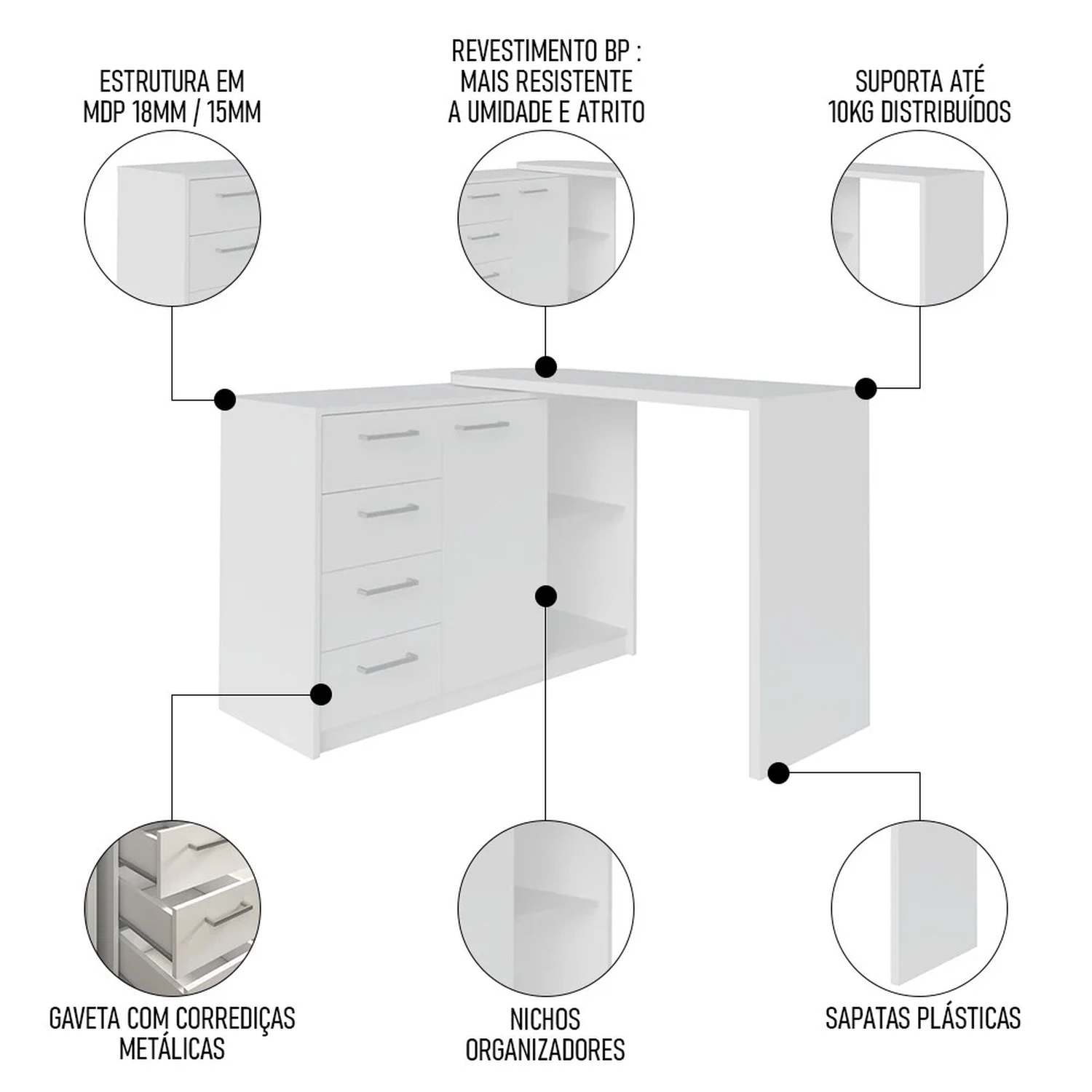 ESTRUTURA EM MDP 18MM / 15MM

REVESTIMENTO BP : MAIS RESISTENTE A UMIDADE E ATRITO

SUPORTA ATÉ 10KG DISTRIBUÍDOS

GAVETA COM CORREDIÇAS METÁLICAS

NICHOS ORGANIZADORES

SAPATAS PLÁSTICAS