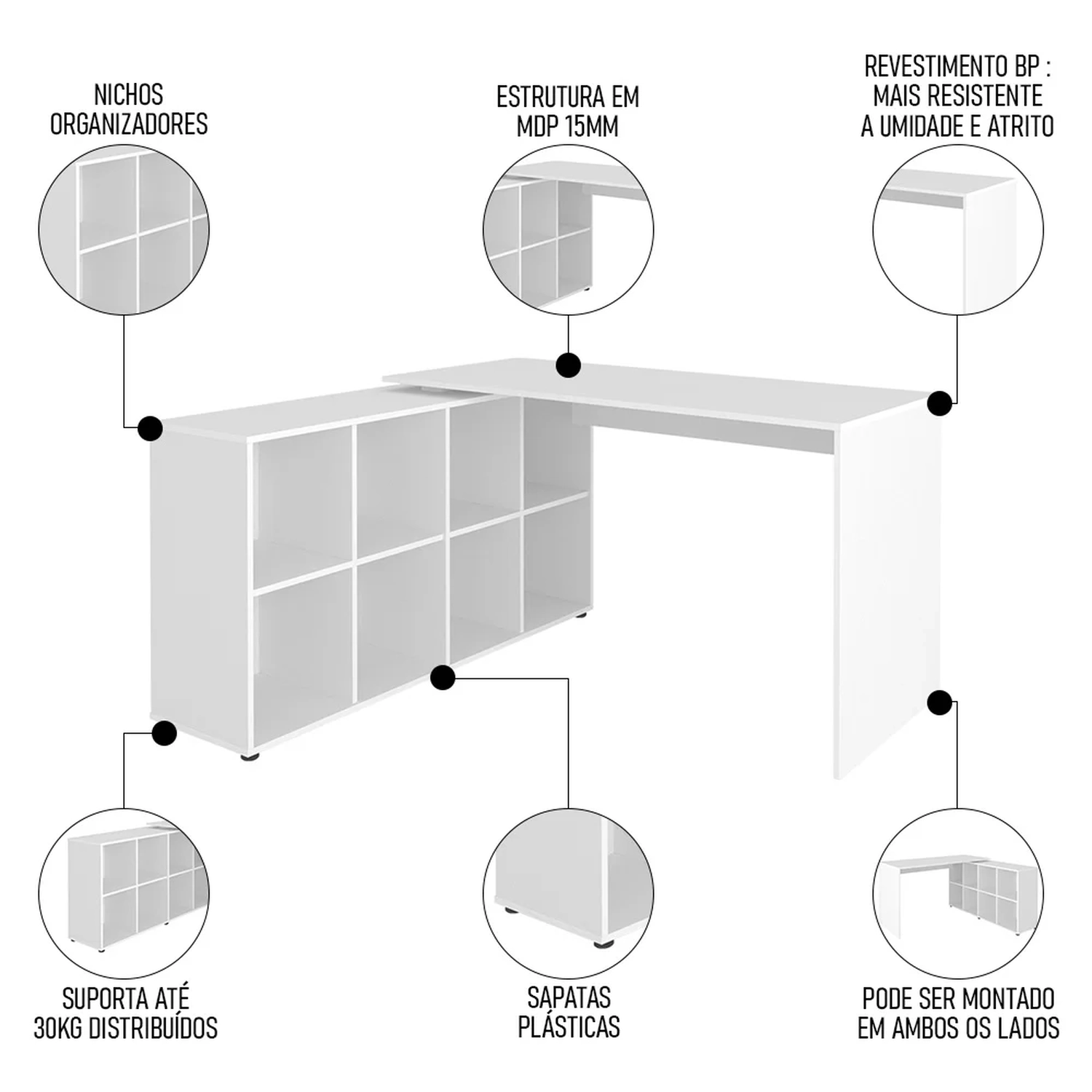 NICHOS ORGANIZADORES

ESTRUTURA EM MDP 15MM

REVESTIMENTO BP : MAIS RESISTENTE A UMIDADE E ATRITO

SUPORTA ATÉ 30KG DISTRIBUÍDOS

SAPATAS PLÁSTICAS

PODE SER MONTADO EM AMBOS OS LADOS