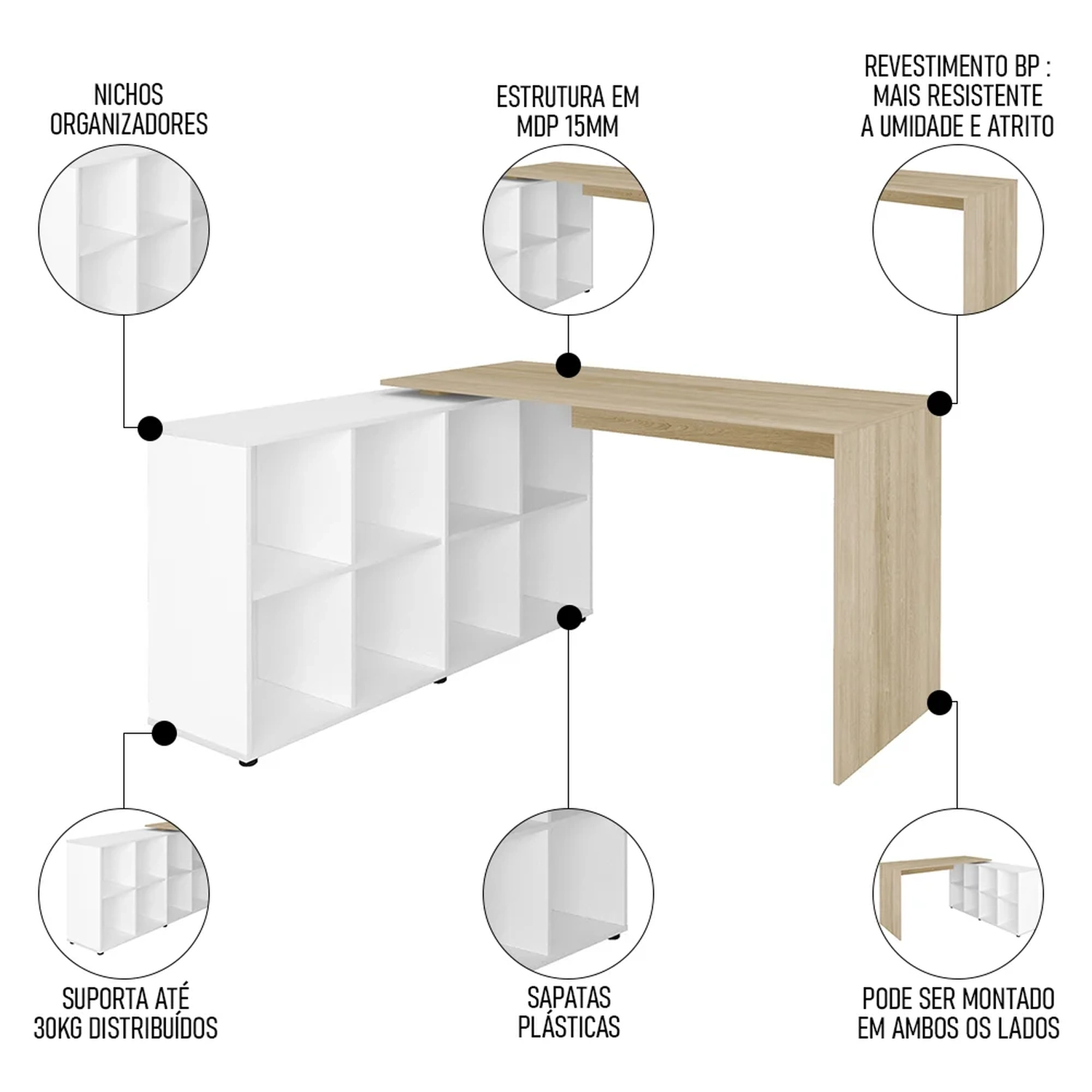 NICHOS ORGANIZADORES

ESTRUTURA EM MDP 15MM

REVESTIMENTO BP : MAIS RESISTENTE A UMIDADE E ATRITO

SUPORTA ATÉ 30KG DISTRIBUÍDOS

SAPATAS PLÁSTICAS

PODE SER MONTADO EM AMBOS OS LADOS