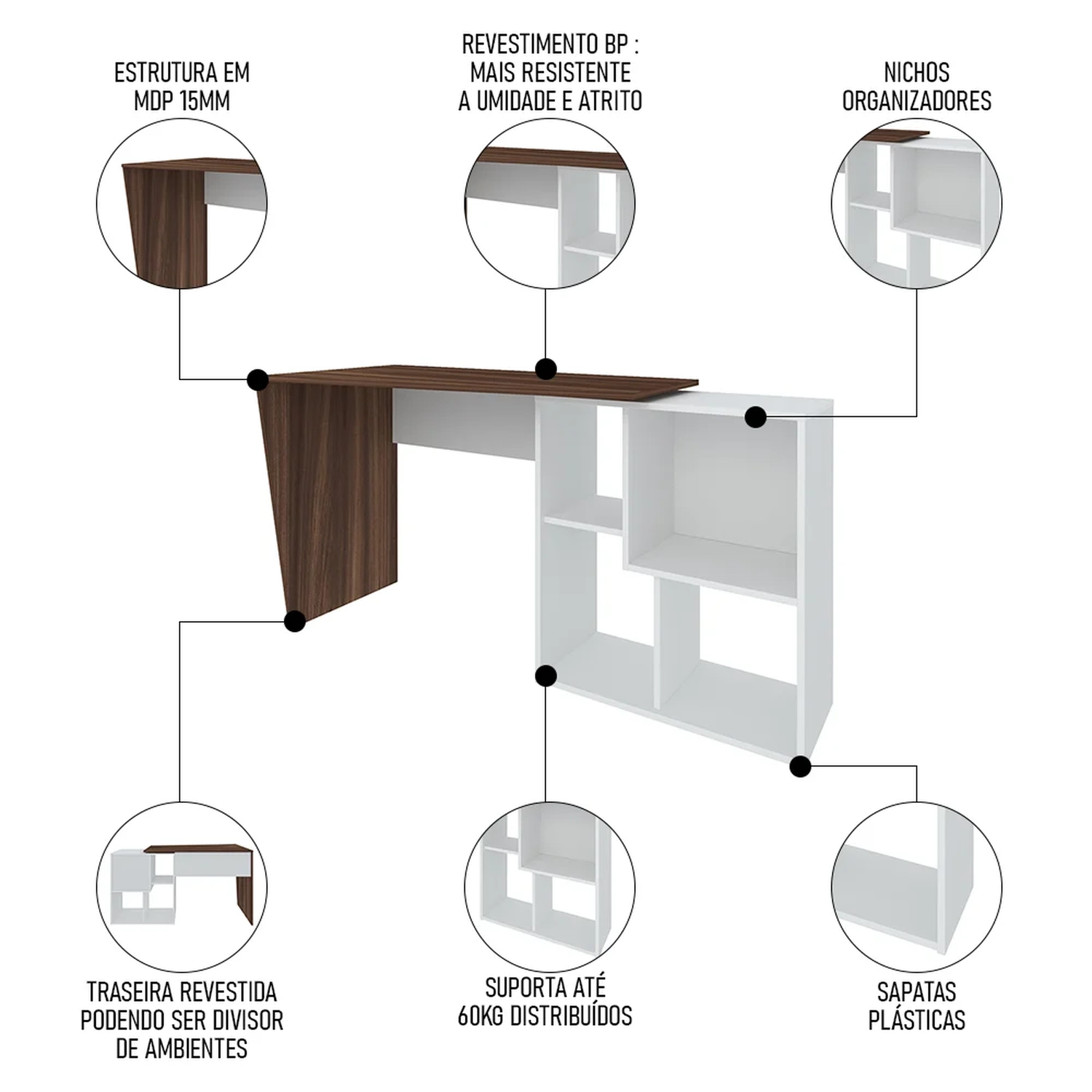 ESTRUTURA EM MDP 15MM

REVESTIMENTO BP : MAIS RESISTENTE A UMIDADE E ATRITO

NICHOS ORGANIZADORES

TRASEIRA REVESTIDA PODENDO SER DIVISOR DE AMBIENTES

SUPORTA ATÉ 60KG DISTRIBUÍDOS

SAPATAS PLÁSTICAS