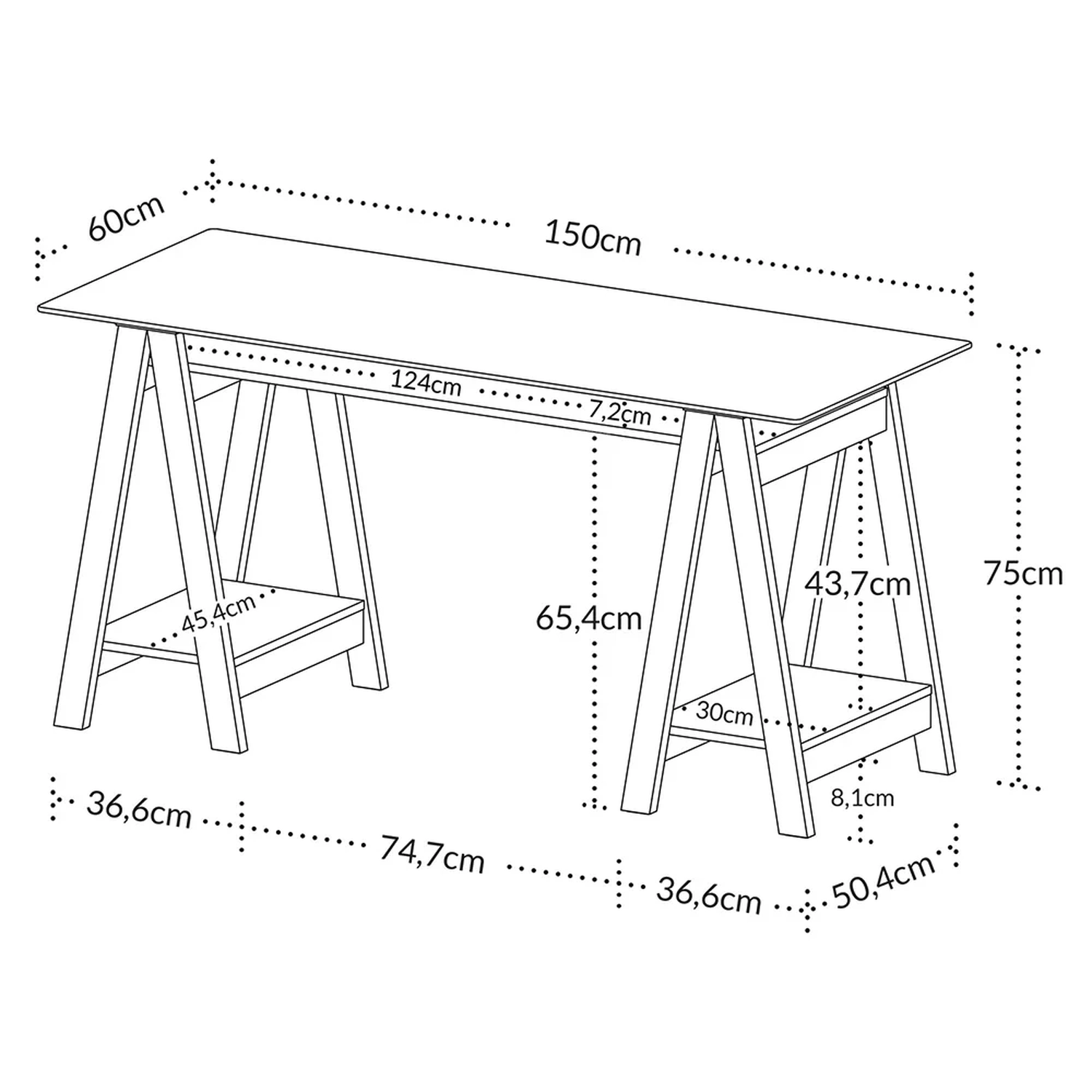 60cm
150cm
124cm
7,2cm
75cm
43,7cm
65,4cm
45,4cm
30cm
8,1cm
36,6cm
74,7cm
36,6cm
50,4cm