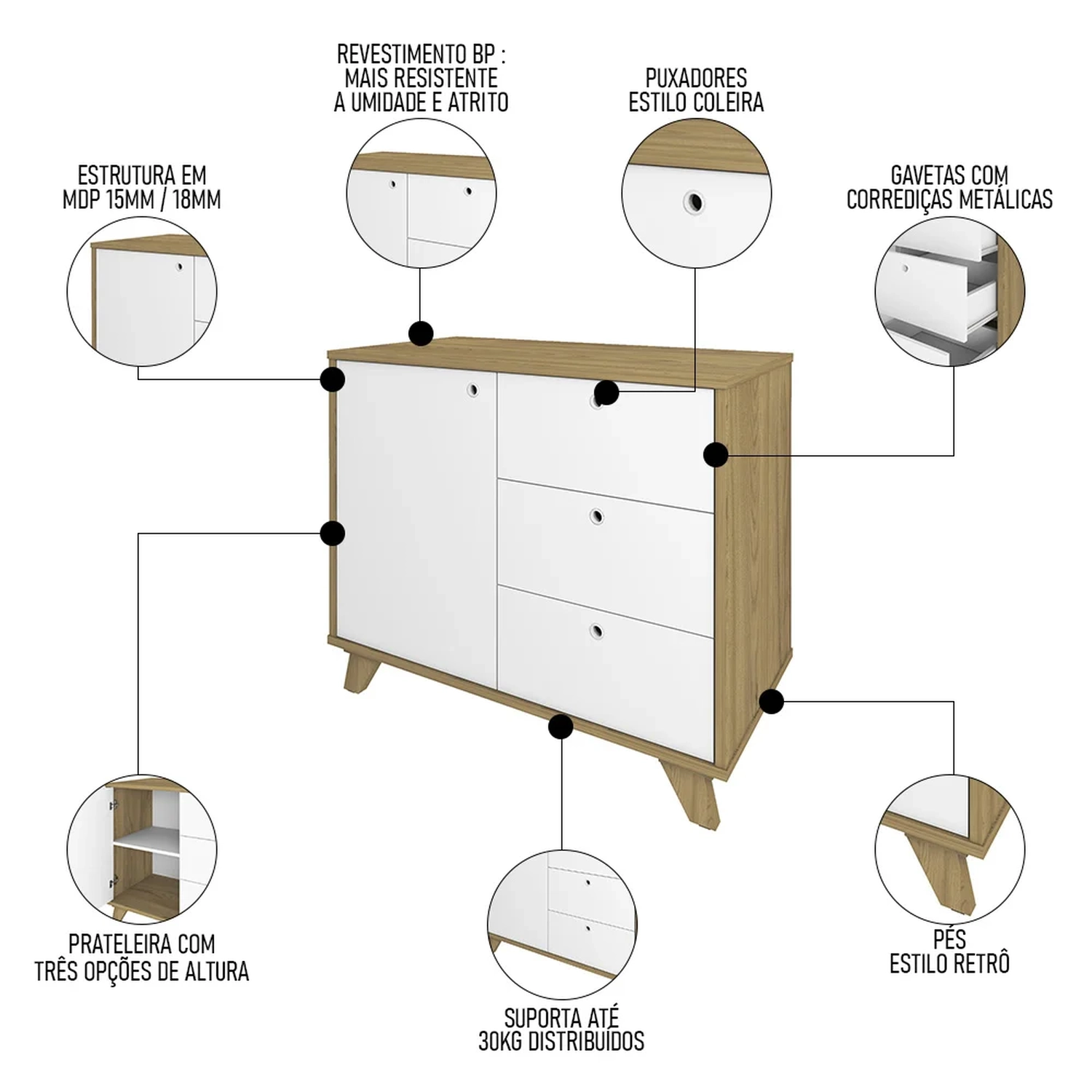 REVESTIMENTO BP : MAIS RESISTENTE A UMIDADE E ATRITO

PUXADORES ESTILO COLEIRA

ESTRUTURA EM MDP 15MM / 18MM

GAVETAS COM CORREDIÇAS METÁLICAS

PRATELEIRA COM TRÊS OPÇÕES DE ALTURA

SUPORTA ATÉ 30KG DISTRIBUÍDOS

PÉS ESTILO RETRÔ