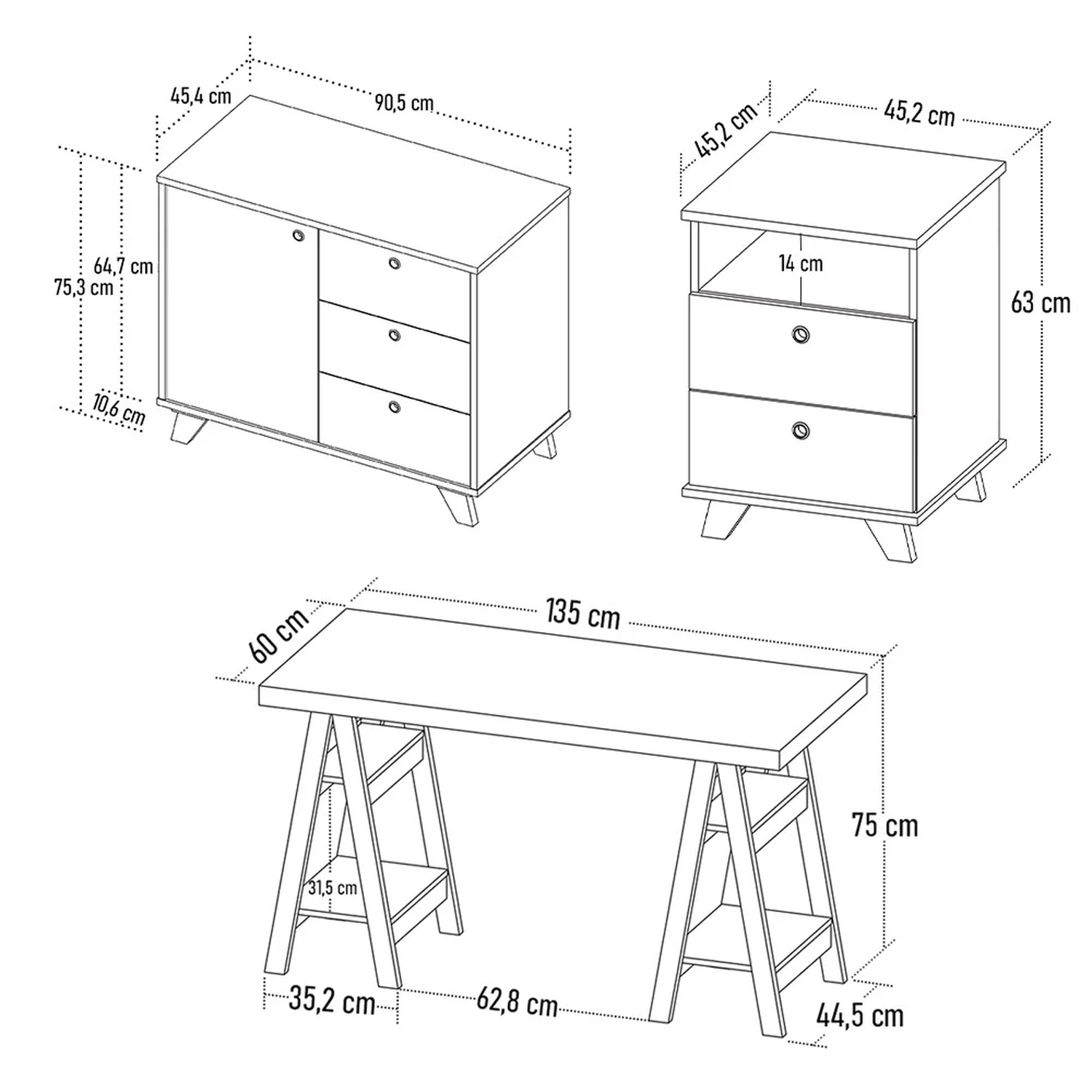 45,4 cm
90,5 cm
64,7 cm
75,3 cm
10,6 cm
45,2 cm
45,2 cm
14 cm
63 cm
60 cm
135 cm
75 cm
31,5 cm
35,2 cm
62,8 cm
44,5 cm