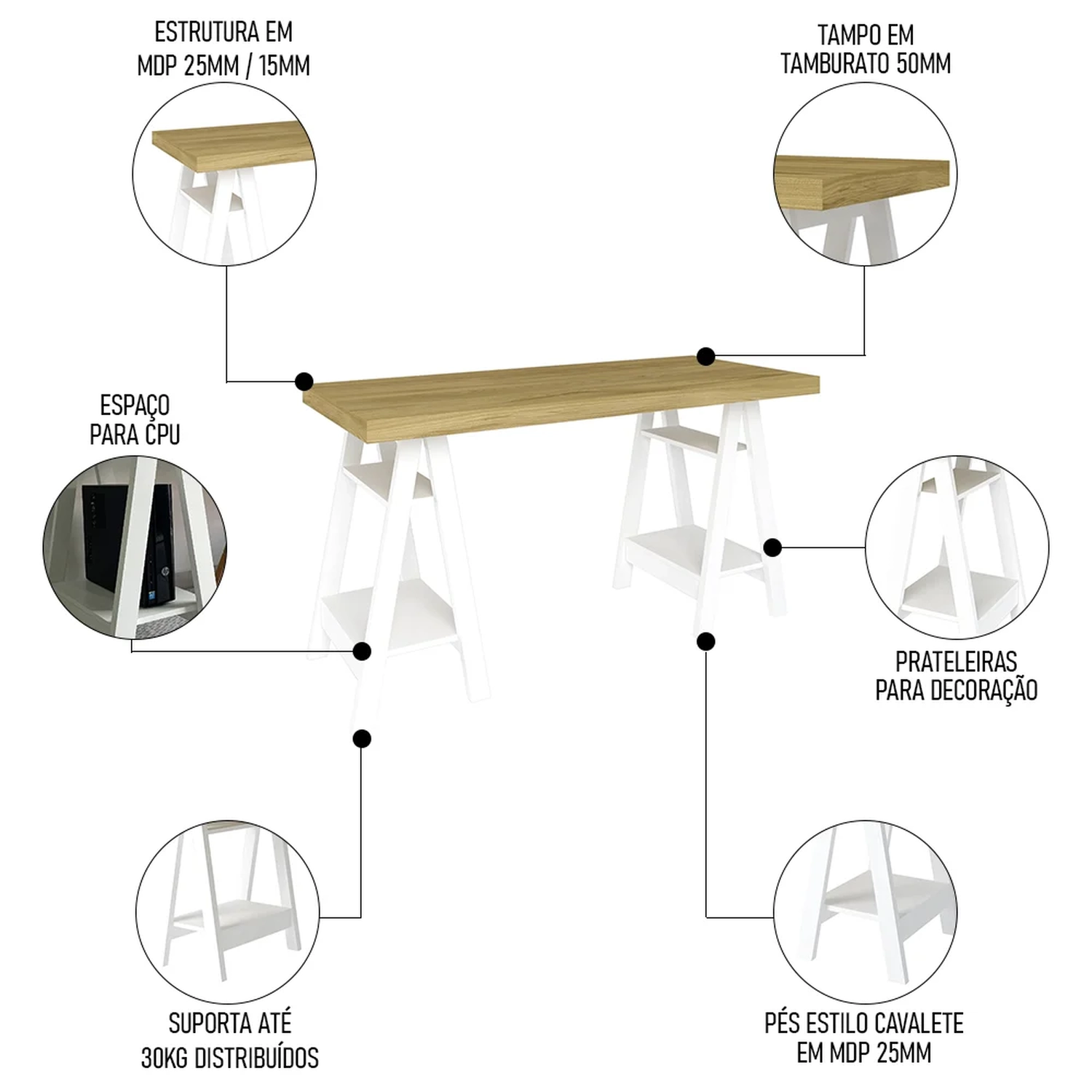 ESTRUTURA EM MDP 25MM / 15MM

TAMPO EM TAMBURATO 50MM

ESPAÇO PARA CPU

PRATELEIRAS PARA DECORAÇÃO

SUPORTA ATÉ 30KG DISTRIBUÍDOS

PÉS ESTILO CAVALETE EM MDP 25MM