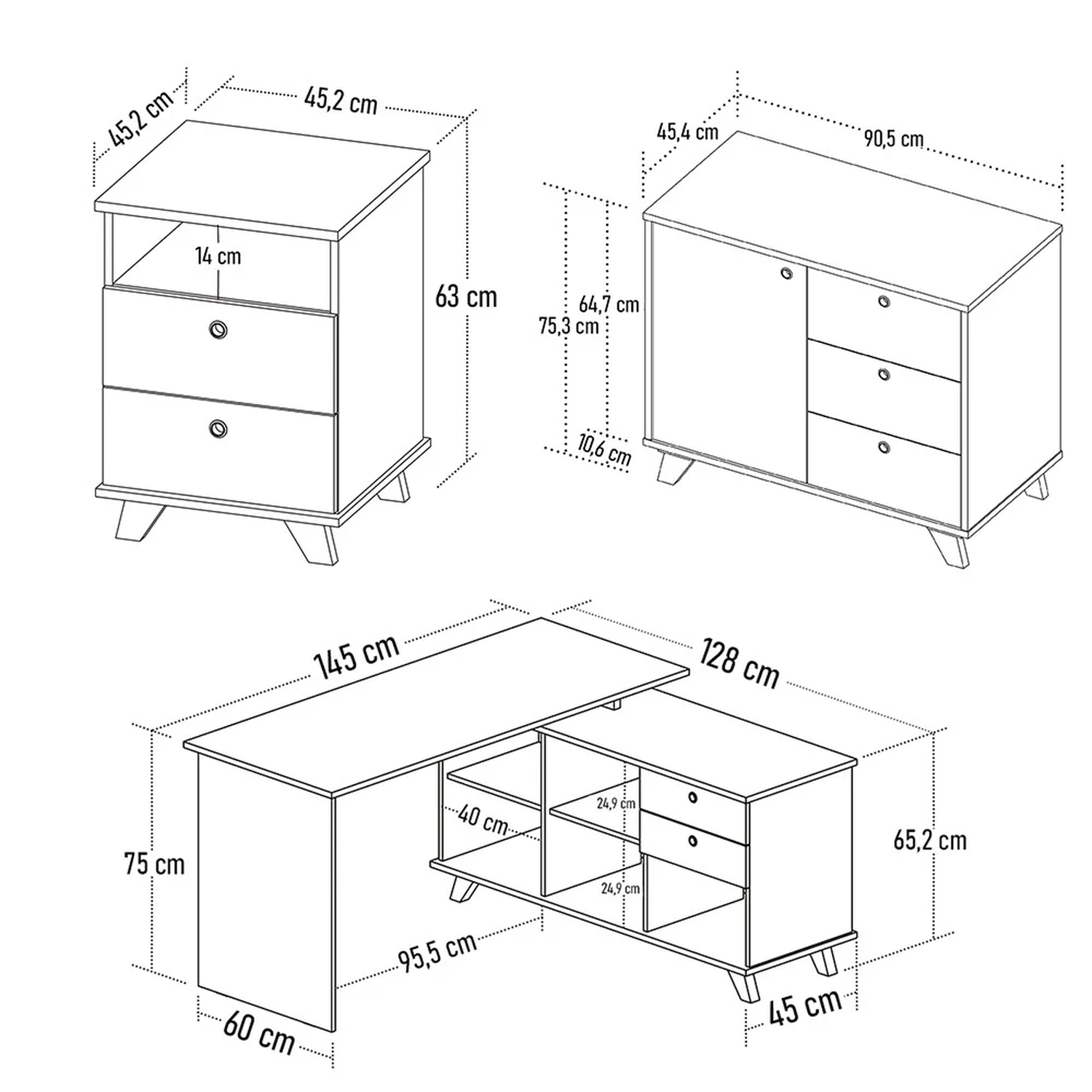 45,2 cm
45,2 cm
14 cm
63 cm

45,4 cm
90,5 cm
64,7 cm
75,3 cm
10,6 cm

145 cm
128 cm
75 cm
40 cm
24,9 cm
24,9 cm
65,2 cm
95,5 cm
60 cm
45 cm