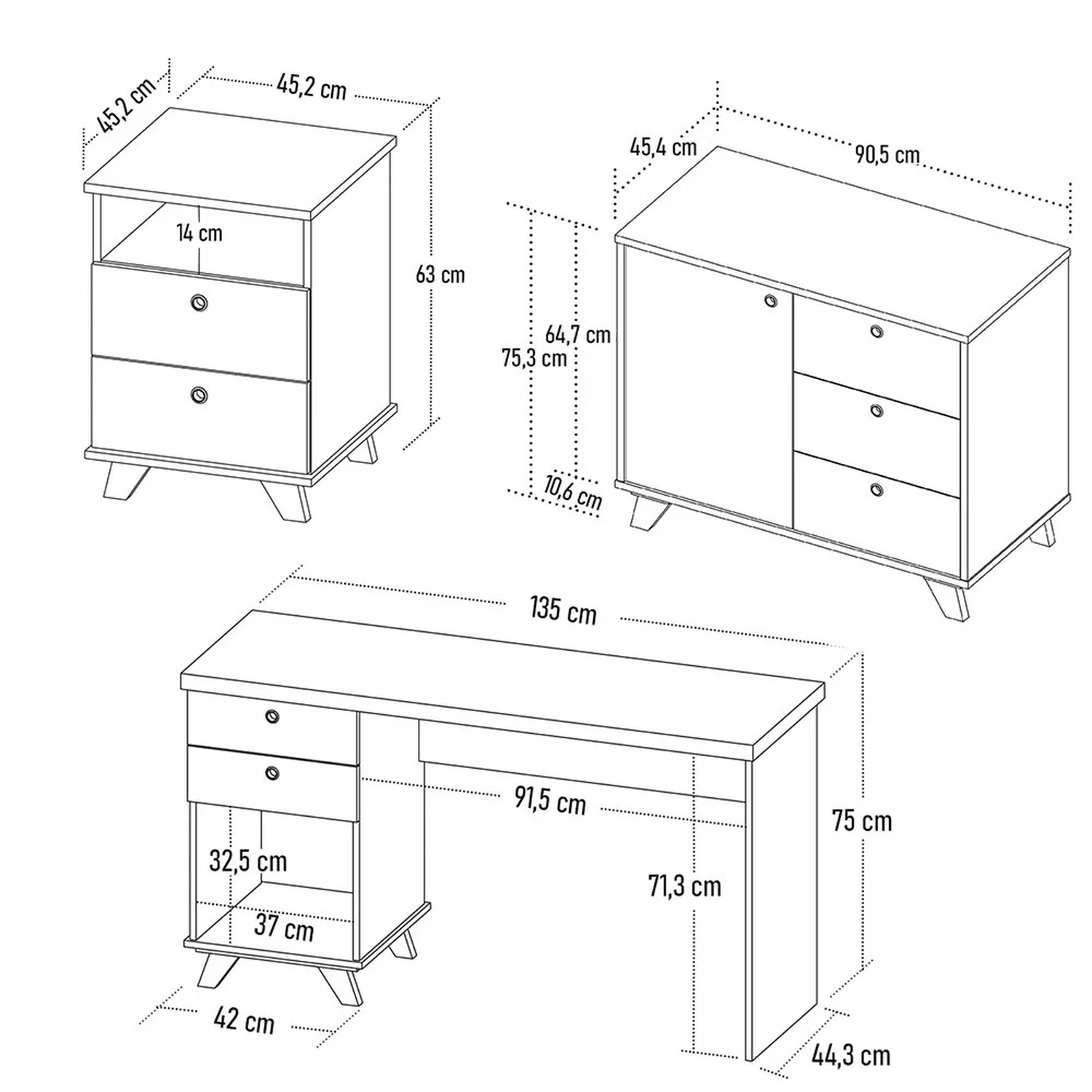 45,2 cm
45,2 cm
14 cm
63 cm
45,4 cm
90,5 cm
64,7 cm
75,3 cm
10,6 cm
135 cm
91,5 cm
75 cm
32,5 cm
71,3 cm
37 cm
42 cm
44,3 cm