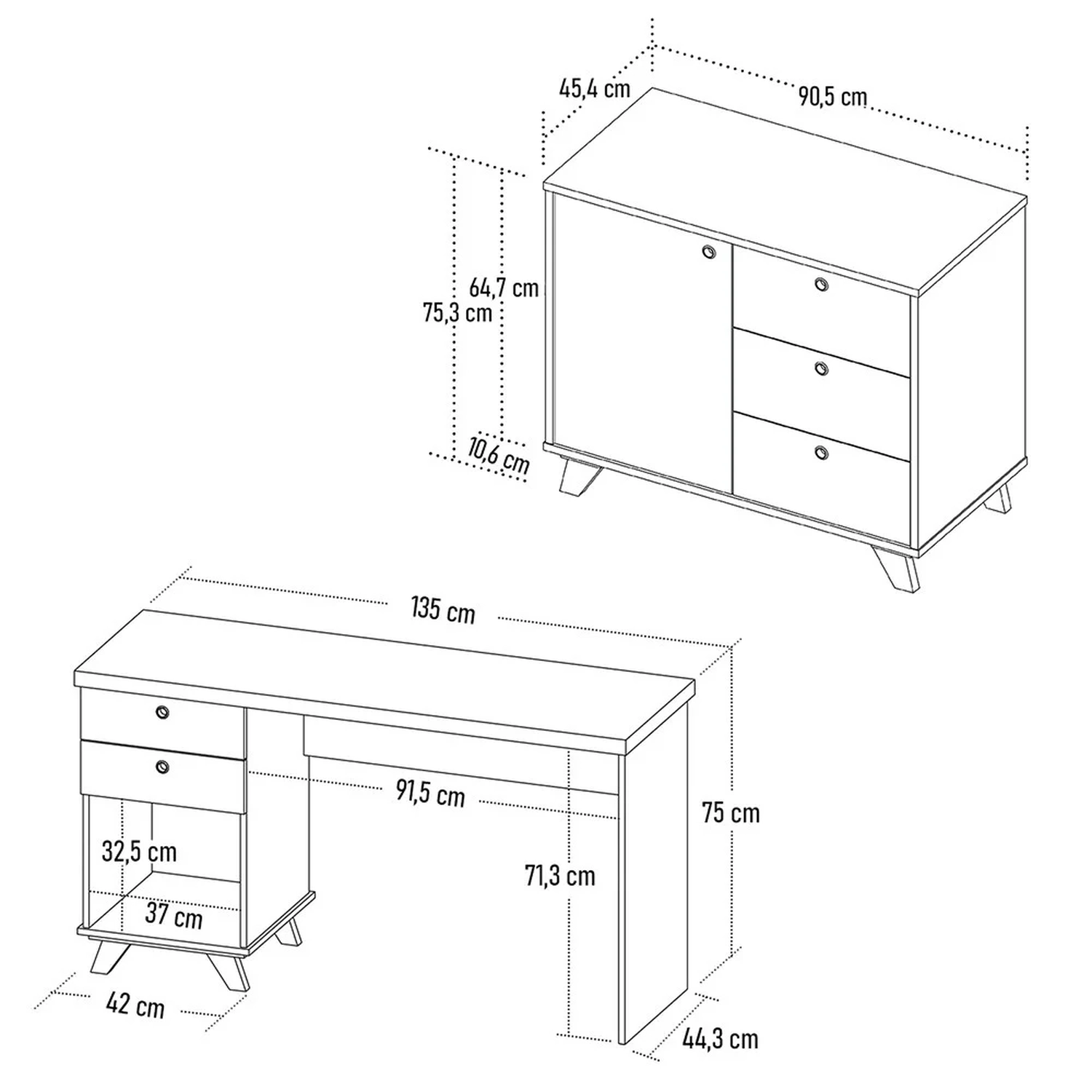 45,4 cm
90,5 cm
64,7 cm
75,3 cm
10,6 cm
135 cm
91,5 cm
75 cm
32,5 cm
71,3 cm
37 cm
42 cm
44,3 cm