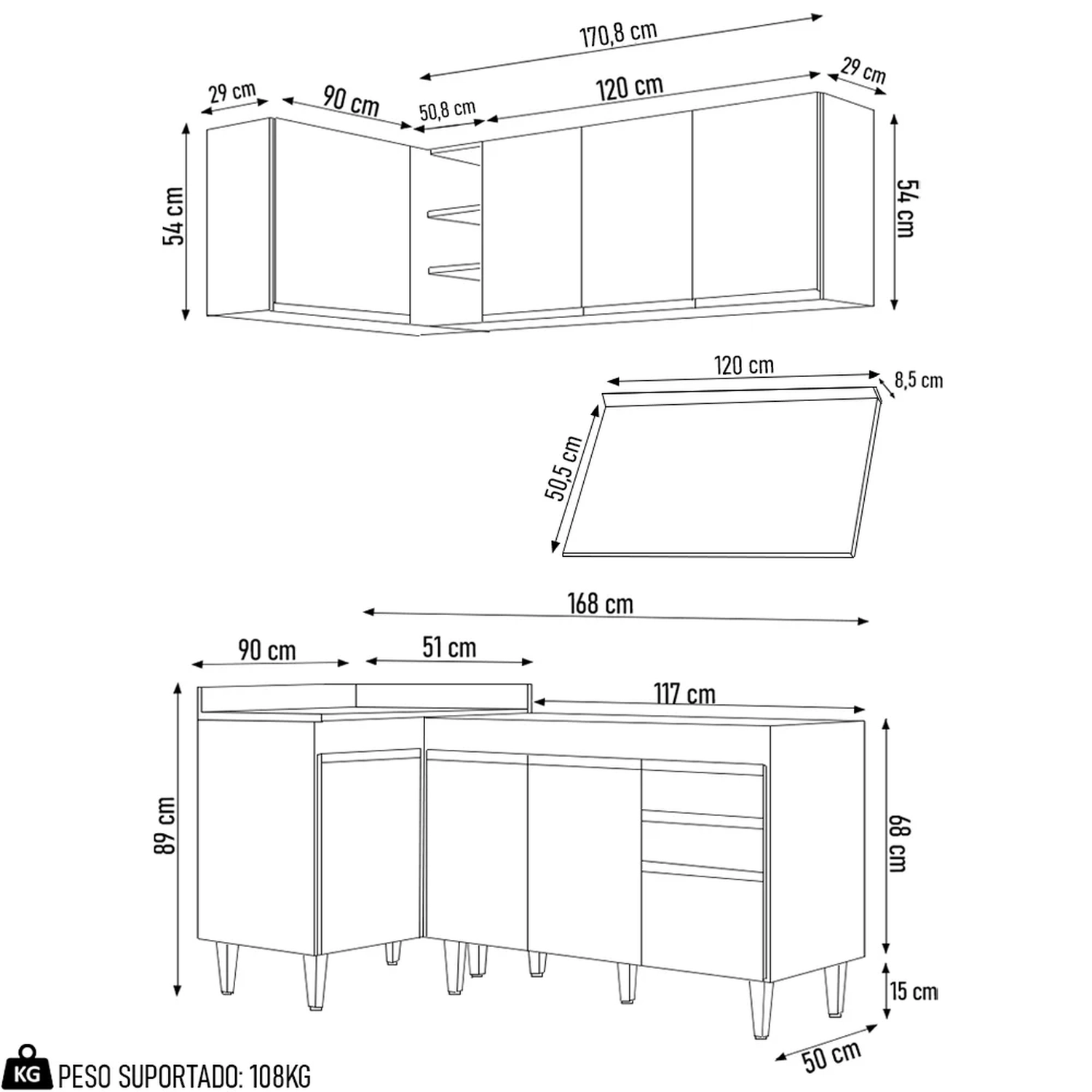 170,8 cm
29 cm
90 cm
50,8 cm
120 cm
29 cm
54 cm
54 cm
120 cm
8,5 cm
50,5 cm
168 cm
90 cm
51 cm
117 cm
89 cm
68 cm
15 cm
50 cm
KG PESO SUPORTADO: 108KG