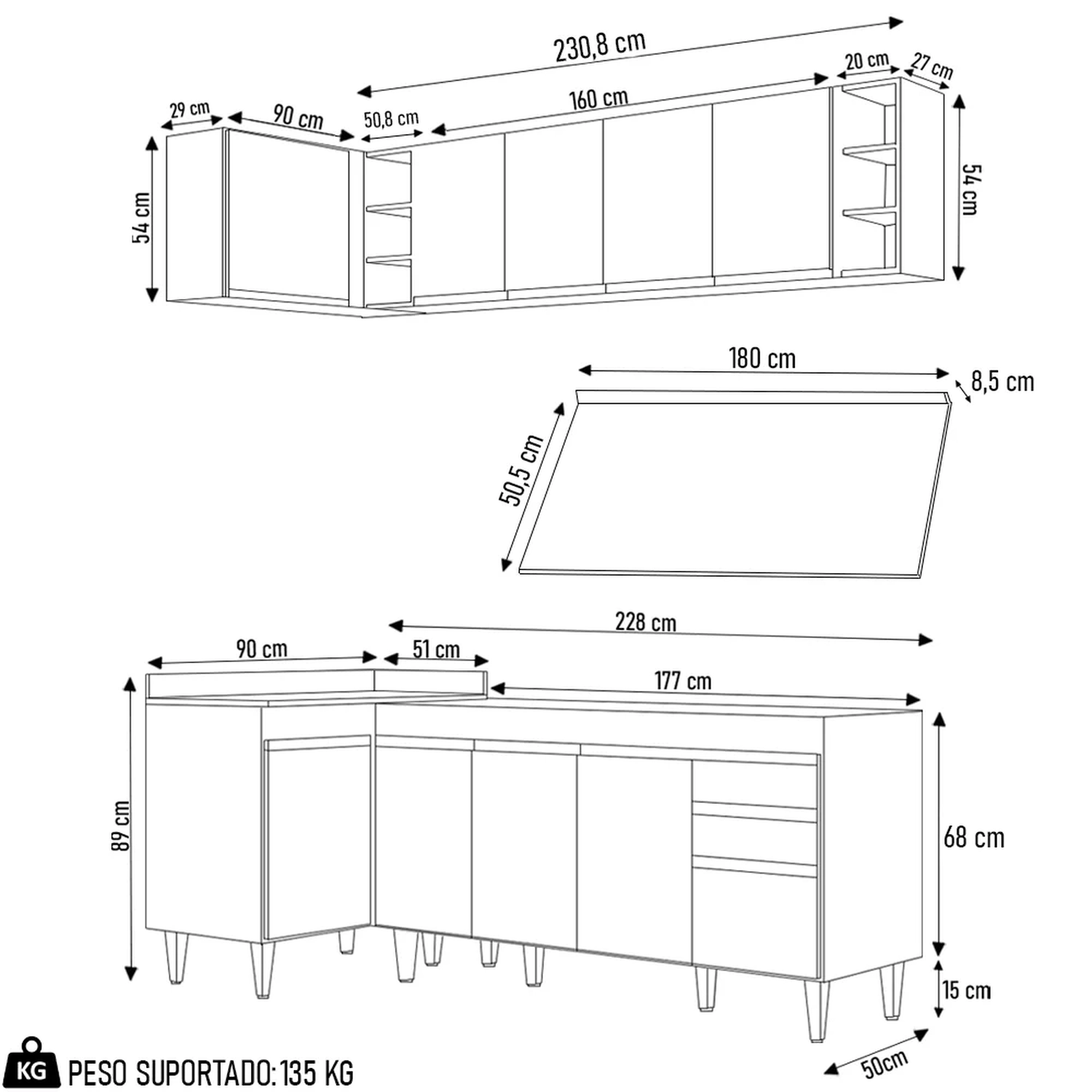 230,8 cm
20 cm
27 cm
29 cm
90 cm
50,8 cm
160 cm
54 cm
54 cm
180 cm
8,5 cm
50,5 cm
228 cm
90 cm
51 cm
177 cm
89 cm
68 cm
15 cm
50cm
KG PESO SUPORTADO: 135 KG