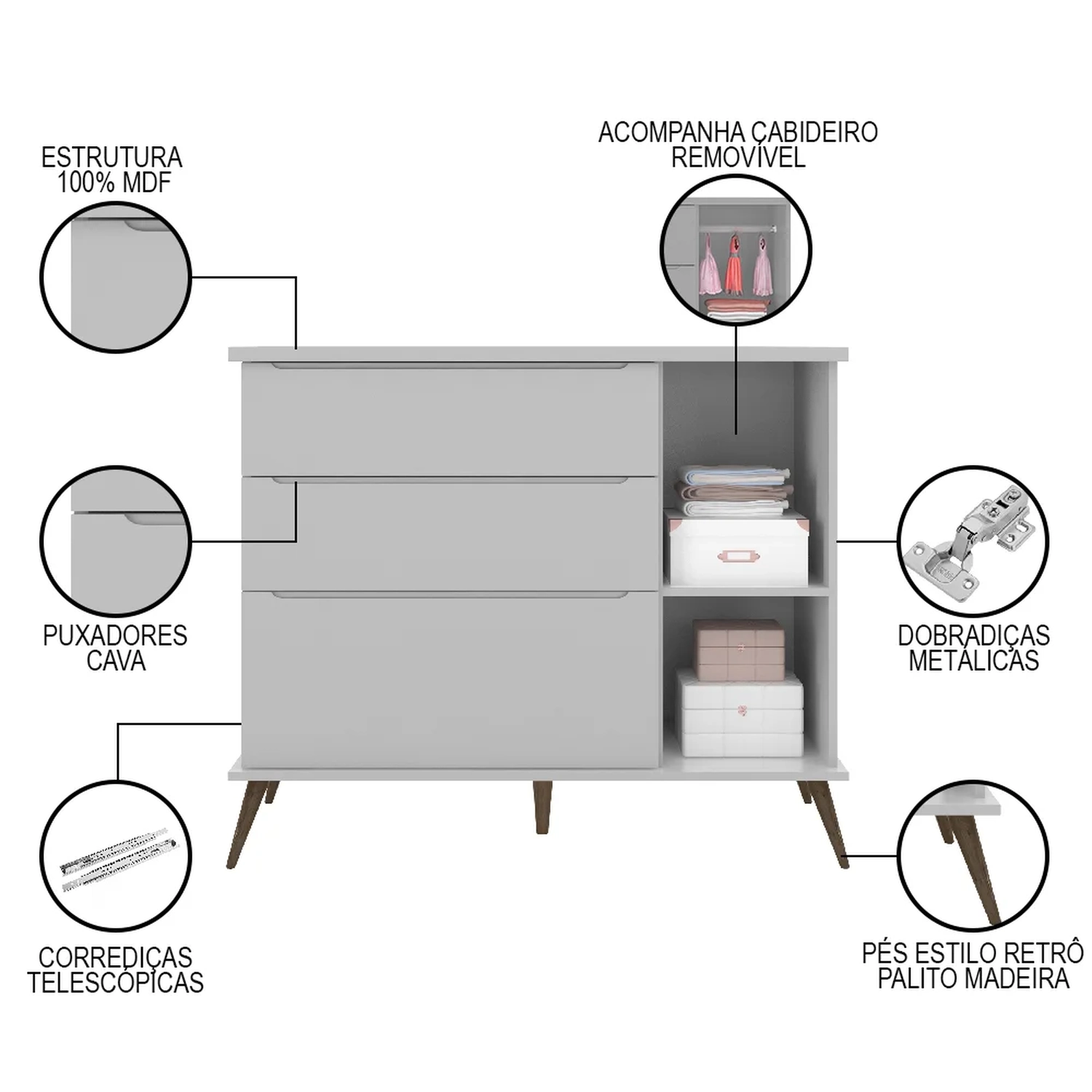 ESTRUTURA
100% MDF

ACOMPANHA CABIDEIRO
REMOVÍVEL

PUXADORES
CAVA

DOBRADIÇAS
METÁLICAS

CORREDIÇAS
TELESCÓPICAS

PÉS ESTILO RETRÔ
PALITO MADEIRA