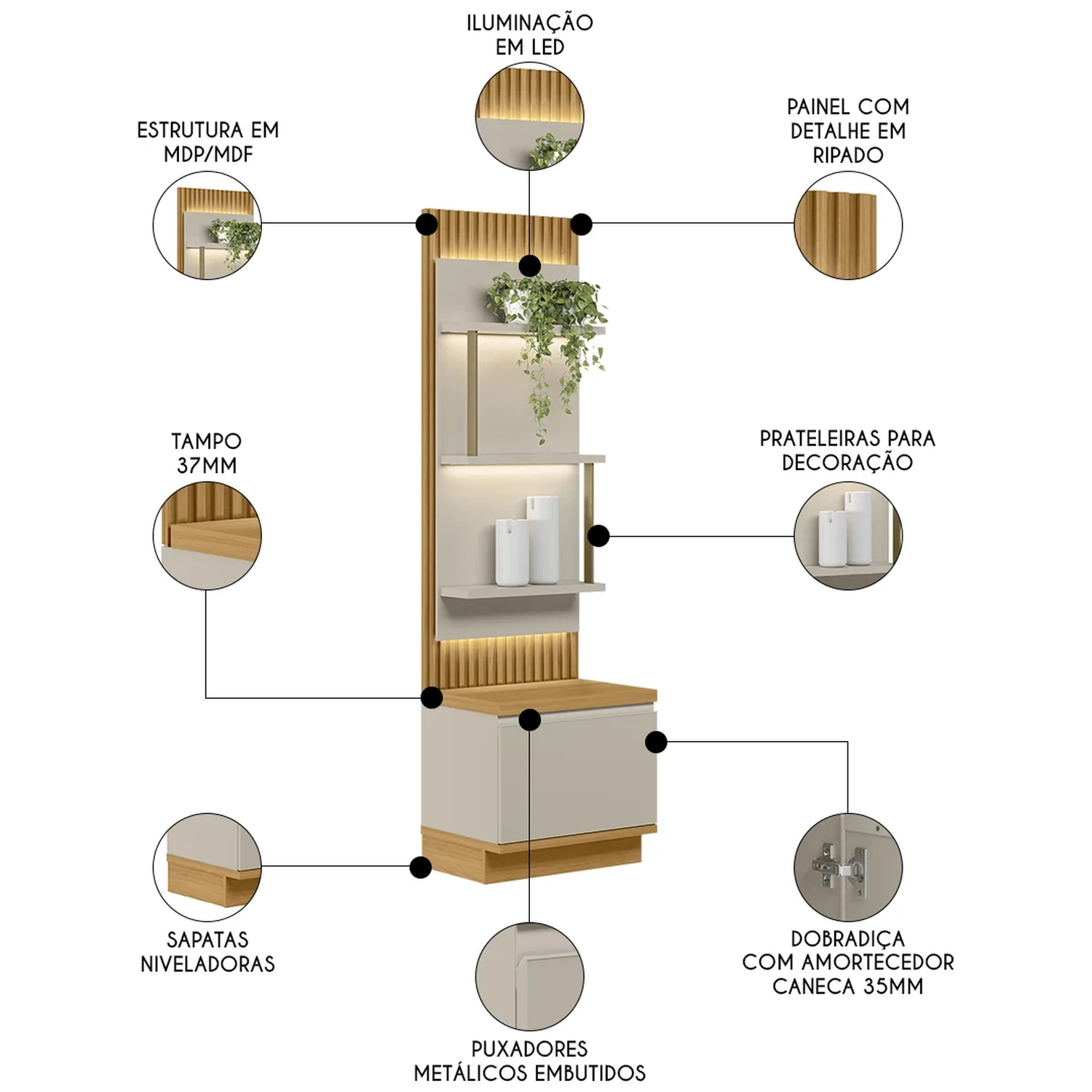 ILUMINAÇÃO EM LED

ESTRUTURA EM MDP/MDF

PAINEL COM DETALHE EM RIPADO

TAMPO 37MM

PRATELEIRAS PARA DECORAÇÃO

SAPATAS NIVELADORAS

DOBRADIÇA COM AMORTECEDOR CANECA 35MM

PUXADORES METÁLICOS EMBUTIDOS