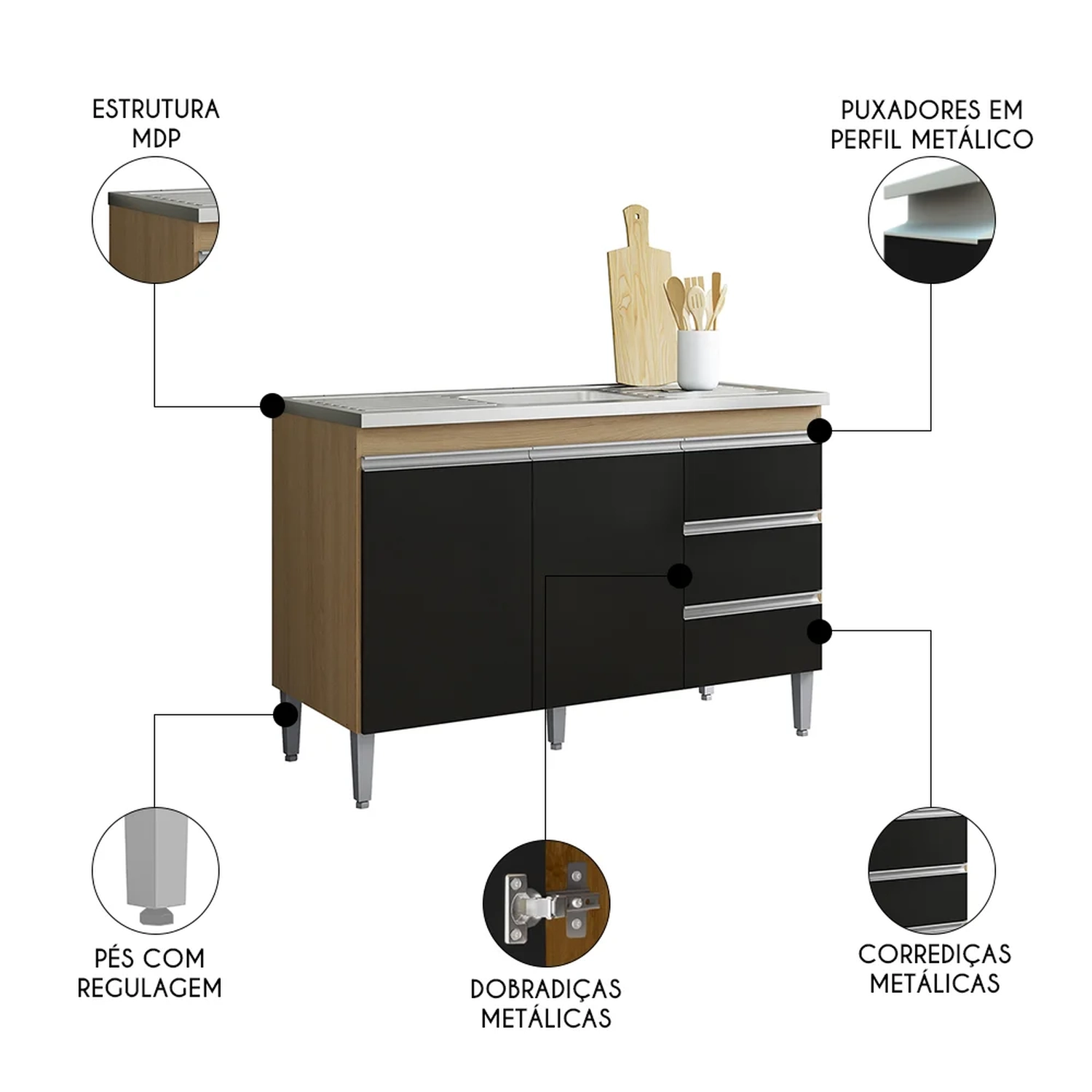 ESTRUTURA MDP

PUXADORES EM PERFIL METÁLICO

PÉS COM REGULAGEM

DOBRADIÇAS METÁLICAS

CORREDIÇAS METÁLICAS